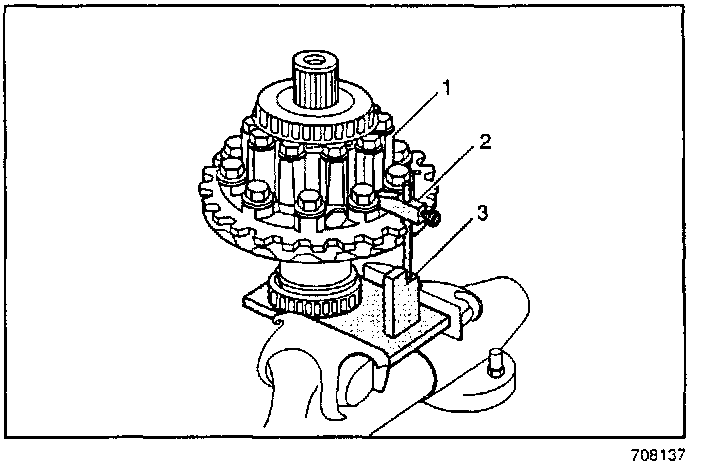 1
2
3
708137