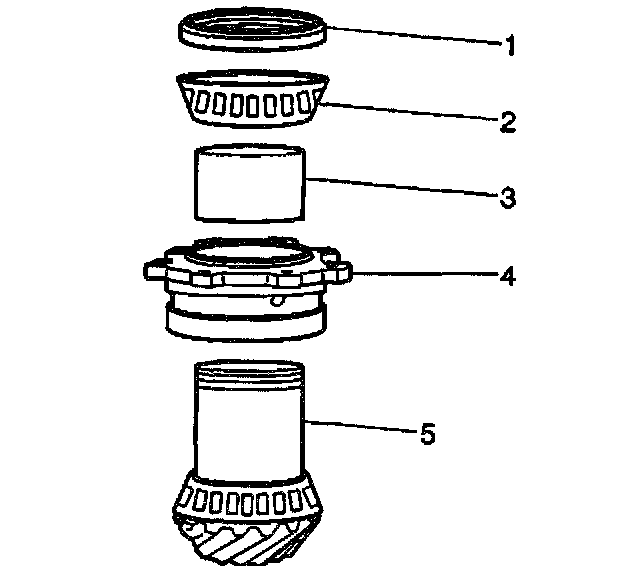 1
2
3
4
5