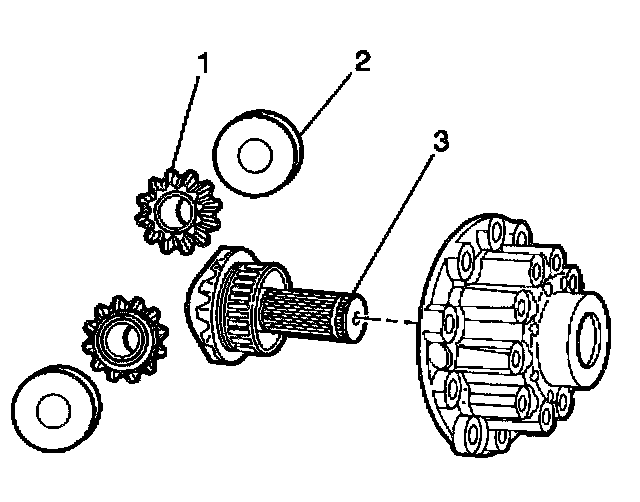 1
2
3