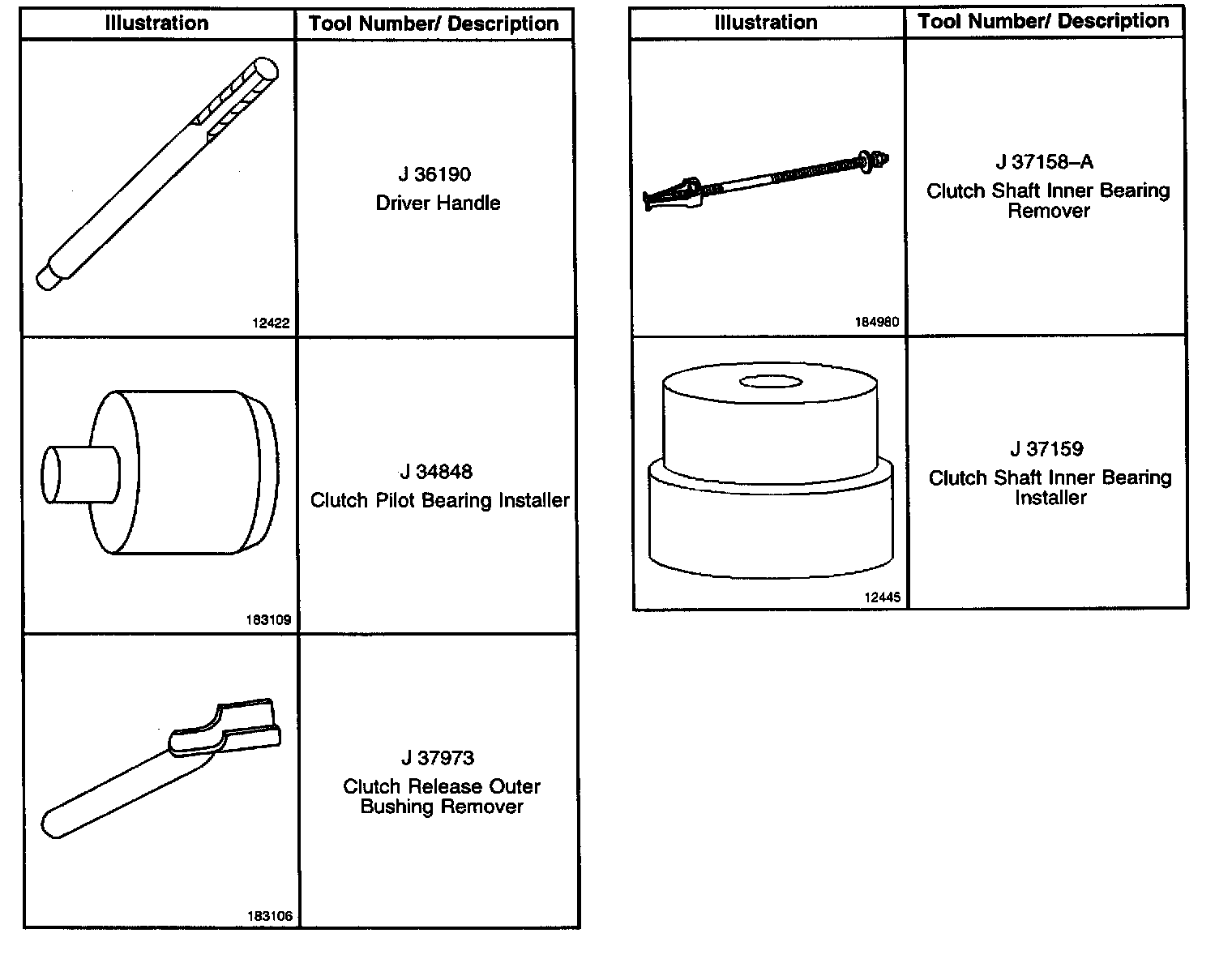 | Illustration | Tool Number/ Description |
|---|---|
| 12422 | J 36190 Driver Handle |
| 183109 | J 34848 Clutch Pilot Bearing Installer |
| 183106 | J 37973 Clutch Release Outer Bushing Remover |

| Illustration | Tool Number/ Description |
|---|---|
| 184980 | J 37158–A Clutch Shaft Inner Bearing Remover |
| 12445 | J 37159 Clutch Shaft Inner Bearing Installer |