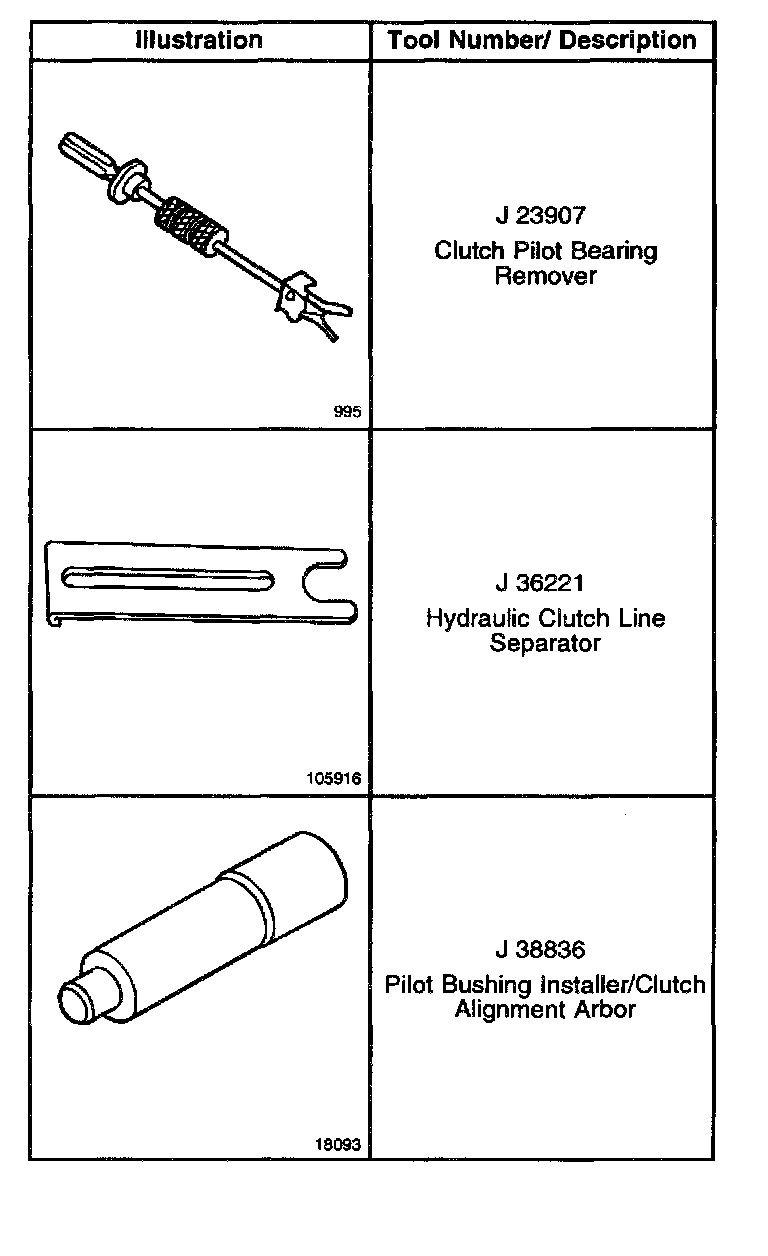 | Illustration | Tool Number/ Description |
|---|---|
| 995 | J 23907 Clutch Pilot Bearing Remover |
| 105916 | J 36221 Hydraulic Clutch Line Separator |
| 18093 | J 38836 Pilot Bushing Installer/Clutch Alignment Arbor |