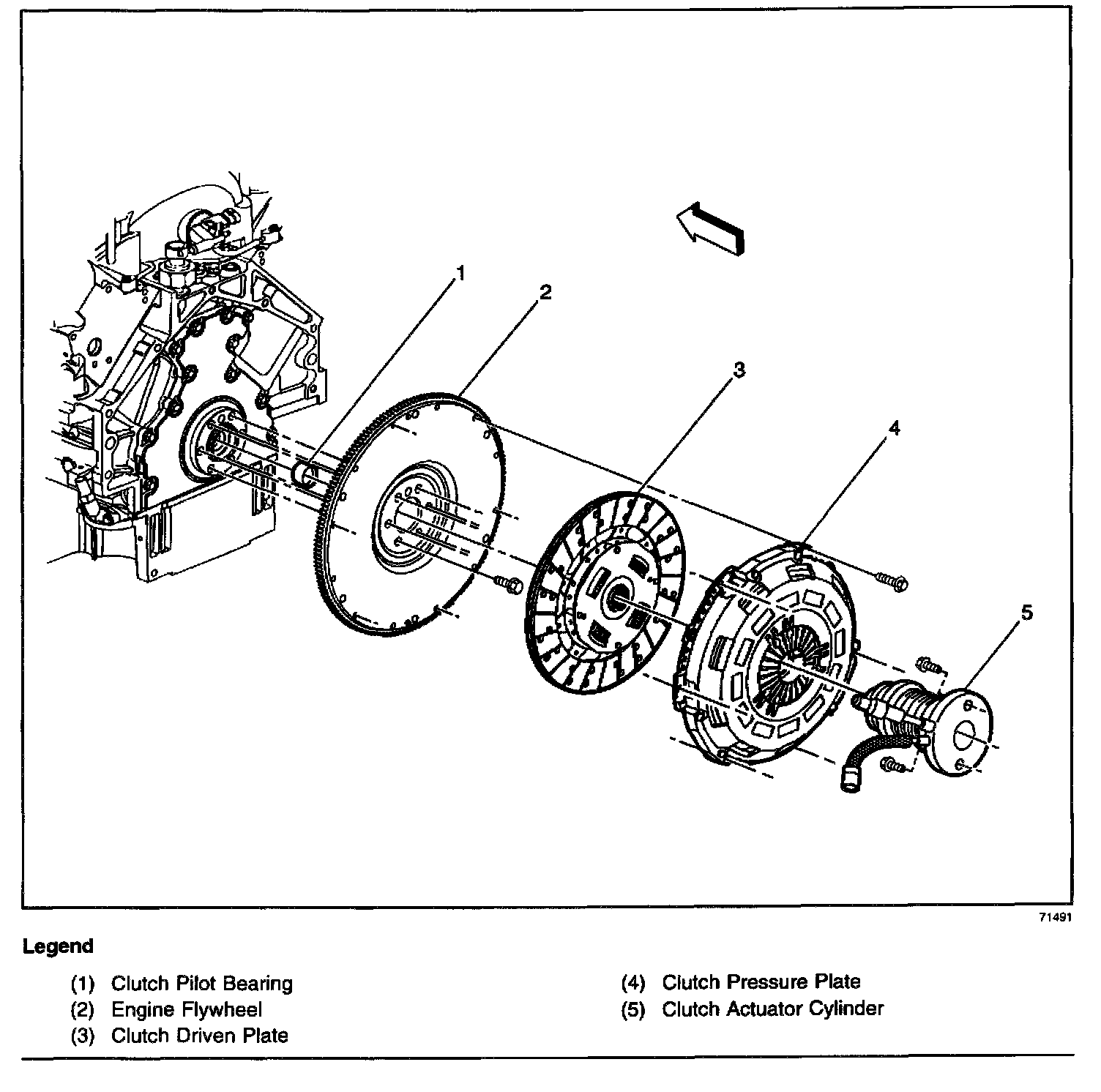 1
2
3
4
5

71491

Legend

(1) Clutch Pilot Bearing
(2) Engine Flywheel
(3) Clutch Driven Plate

(4) Clutch Pressure Plate
(5) Clutch Actuator Cylinder