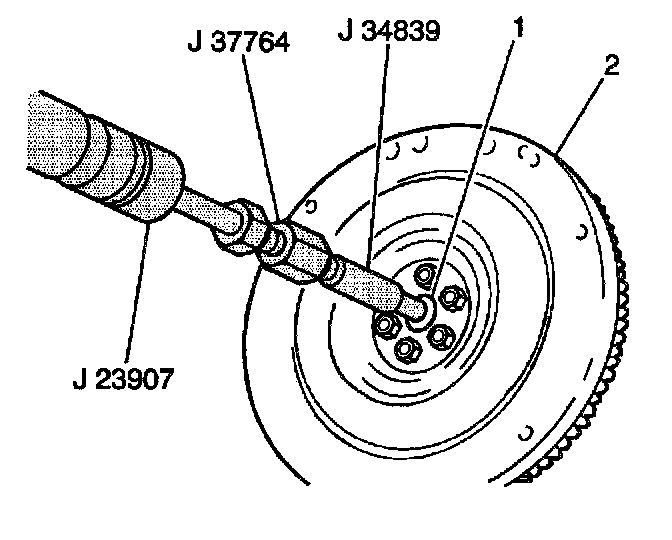 J 37764
J 34839
1
2
J 23907