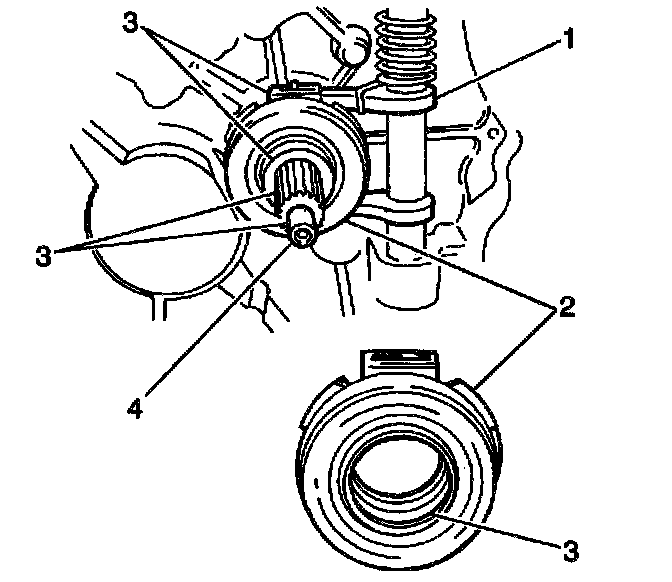 3
1
3
2
4
3