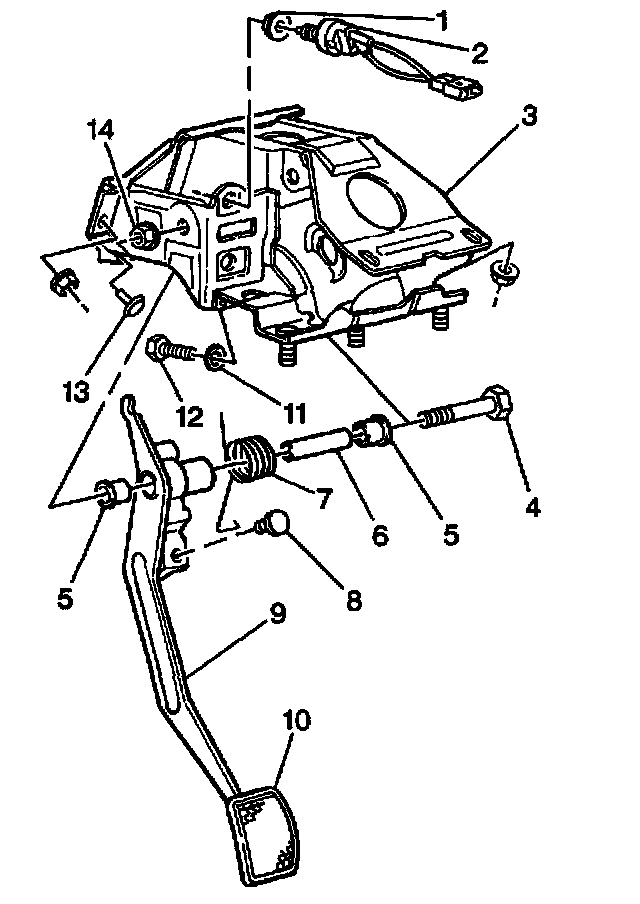 1
2
3
14
13
12
11
4
5
6
7
5
8
9
10