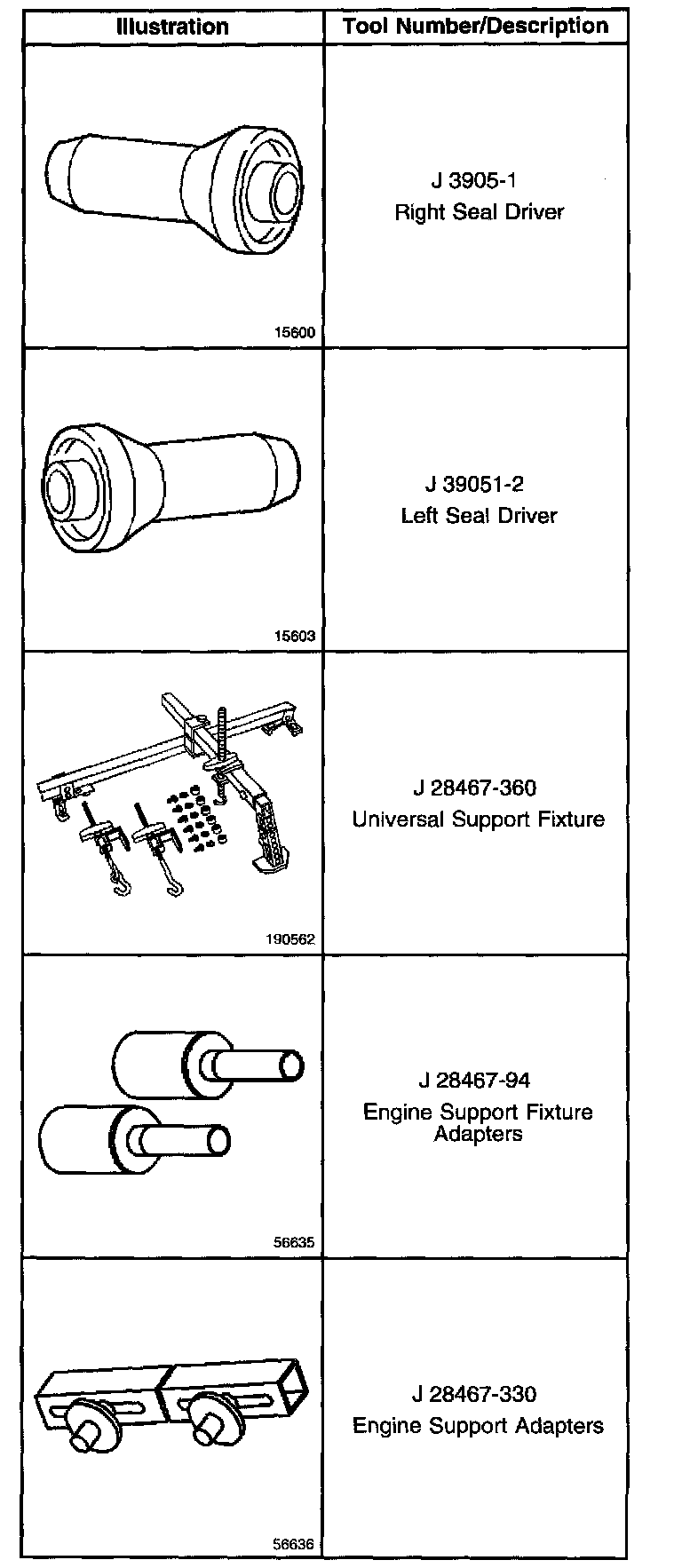 | Illustration | Tool Number/Description |
|---|---|
| 15600 | J 3905-1 Right Seal Driver |
| 15603 | J 39051-2 Left Seal Driver |
| 190562 | J 28467-360 Universal Support Fixture |
| 56635 | J 28467-94 Engine Support Fixture Adapters |
| 56636 | J 28467-330 Engine Support Adapters |