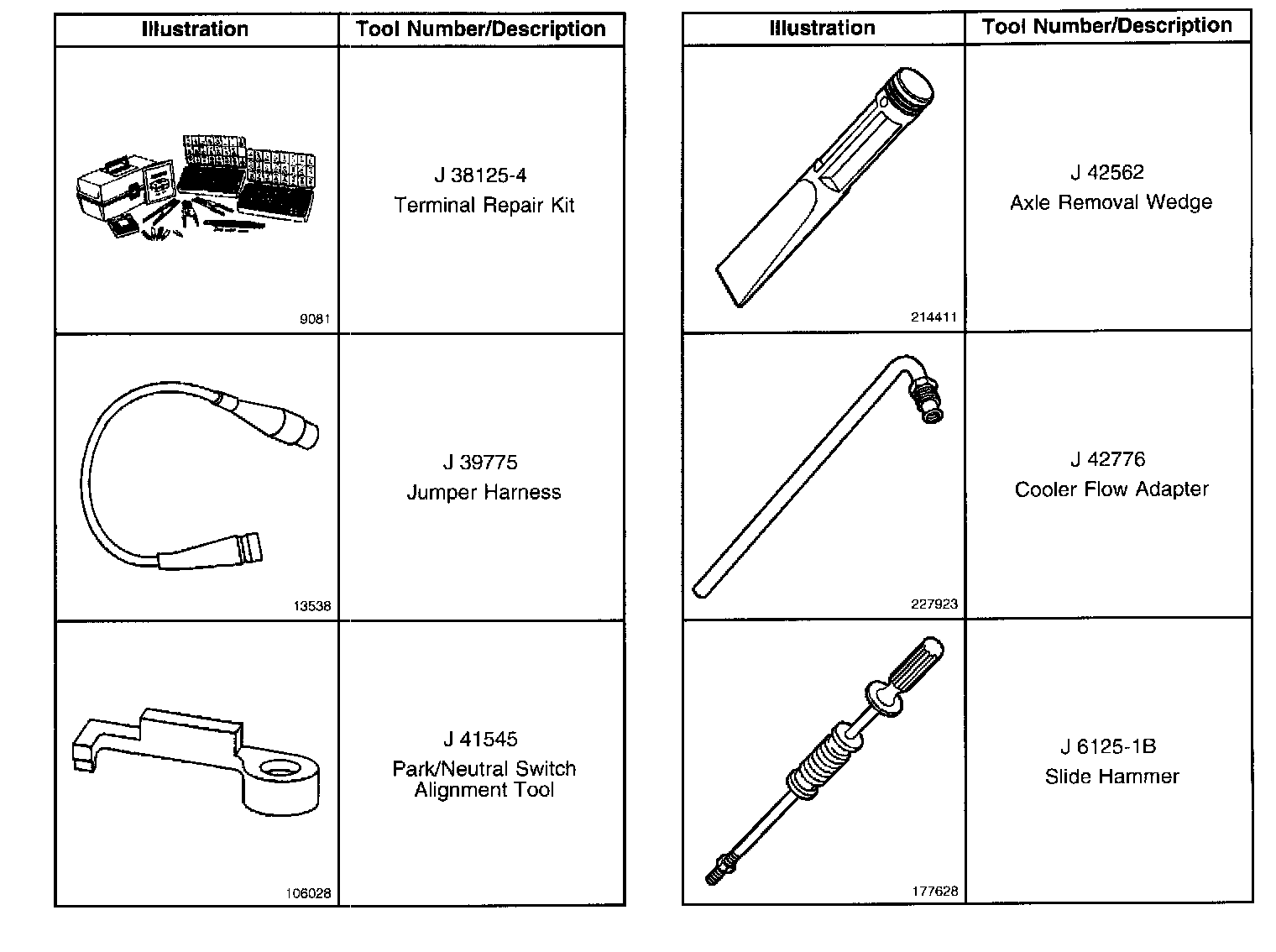 | Illustration | Tool Number/Description |
|---|---|
| 9081 | J 38125-4 Terminal Repair Kit |
| 13538 | J 39775 Jumper Harness |
| 106028 | J 41545 Park/Neutral Switch Alignment Tool |

| Illustration | Tool Number/Description |
|---|---|
| 214411 | J 42562 Axle Removal Wedge |
| 227923 | J 42776 Cooler Flow Adapter |
| 177628 | J 6125-1B Slide Hammer |