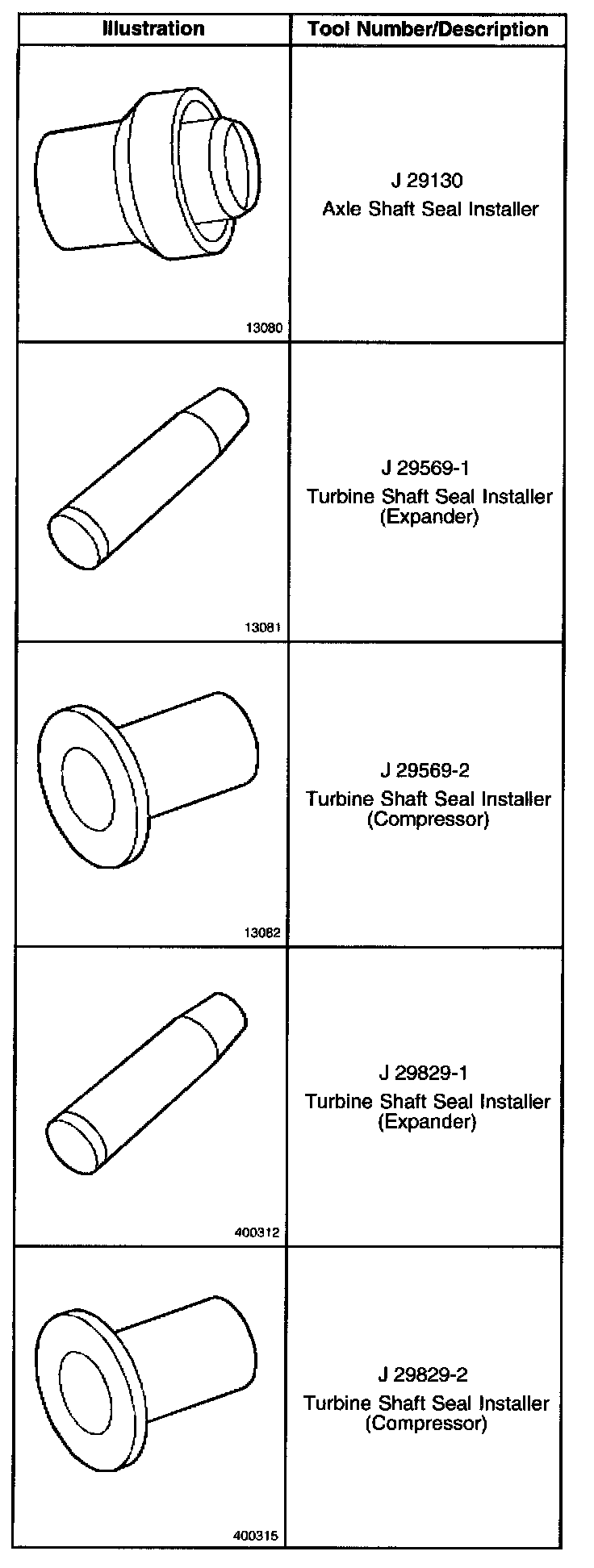 | Illustration | Tool Number/Description |
|---|---|
| 13080 | J 29130 Axle Shaft Seal Installer |
| 13081 | J 29569-1 Turbine Shaft Seal Installer (Expander) |
| 13082 | J 29569-2 Turbine Shaft Seal Installer (Compressor) |
| 400312 | J 29829-1 Turbine Shaft Seal Installer (Expander) |
| 400315 | J 29829-2 Turbine Shaft Seal Installer (Compressor) |