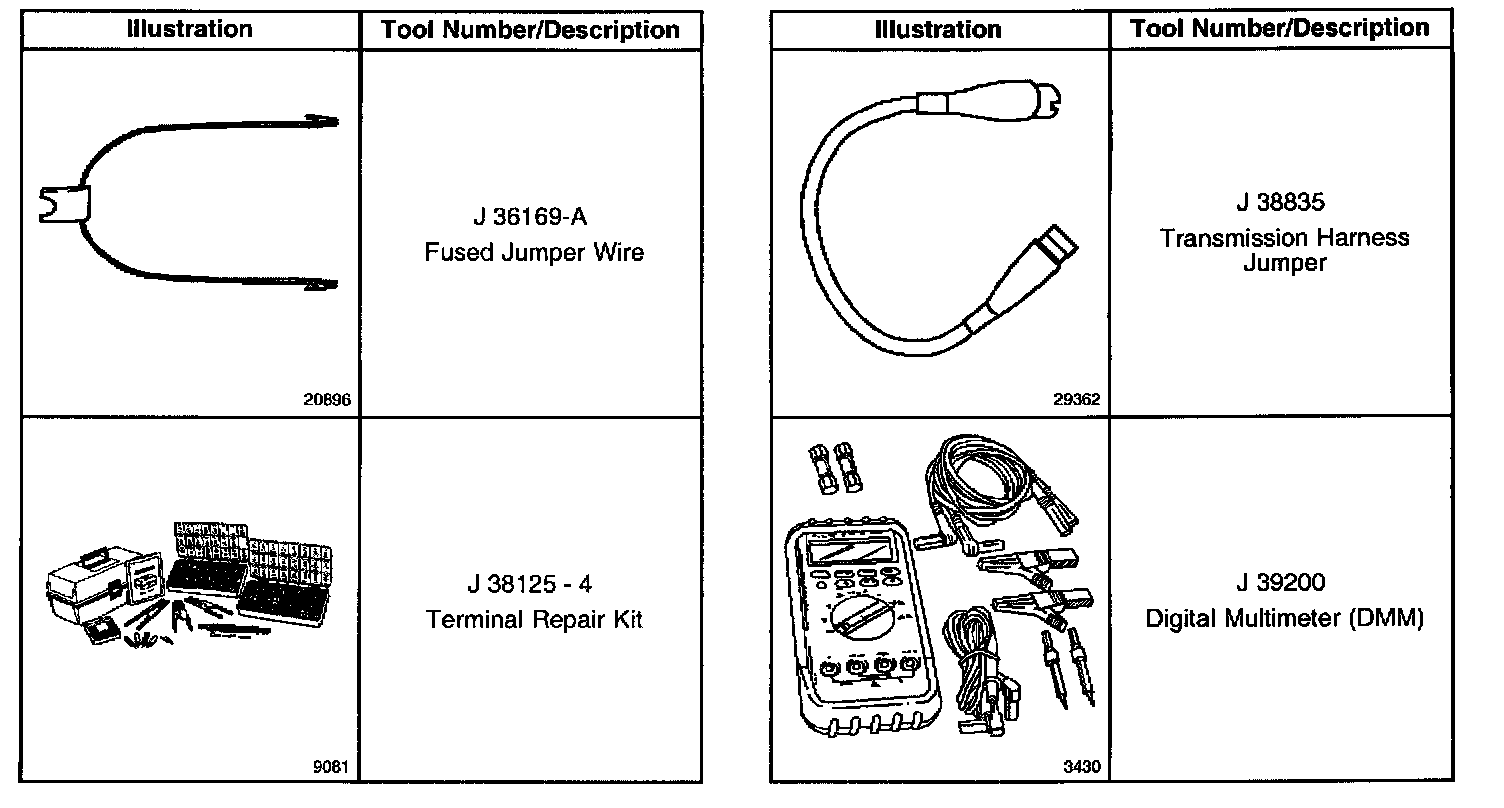 | Illustration | Tool Number/Description |
|---|---|
| 20896 | J 36169-A Fused Jumper Wire |
| 9081 | J 38125 - 4 Terminal Repair Kit |

| Illustration | Tool Number/Description |
|---|---|
| 29362 | J 38835 Transmission Harness Jumper |
| 3430 | J 39200 Digital Multimeter (DMM) |