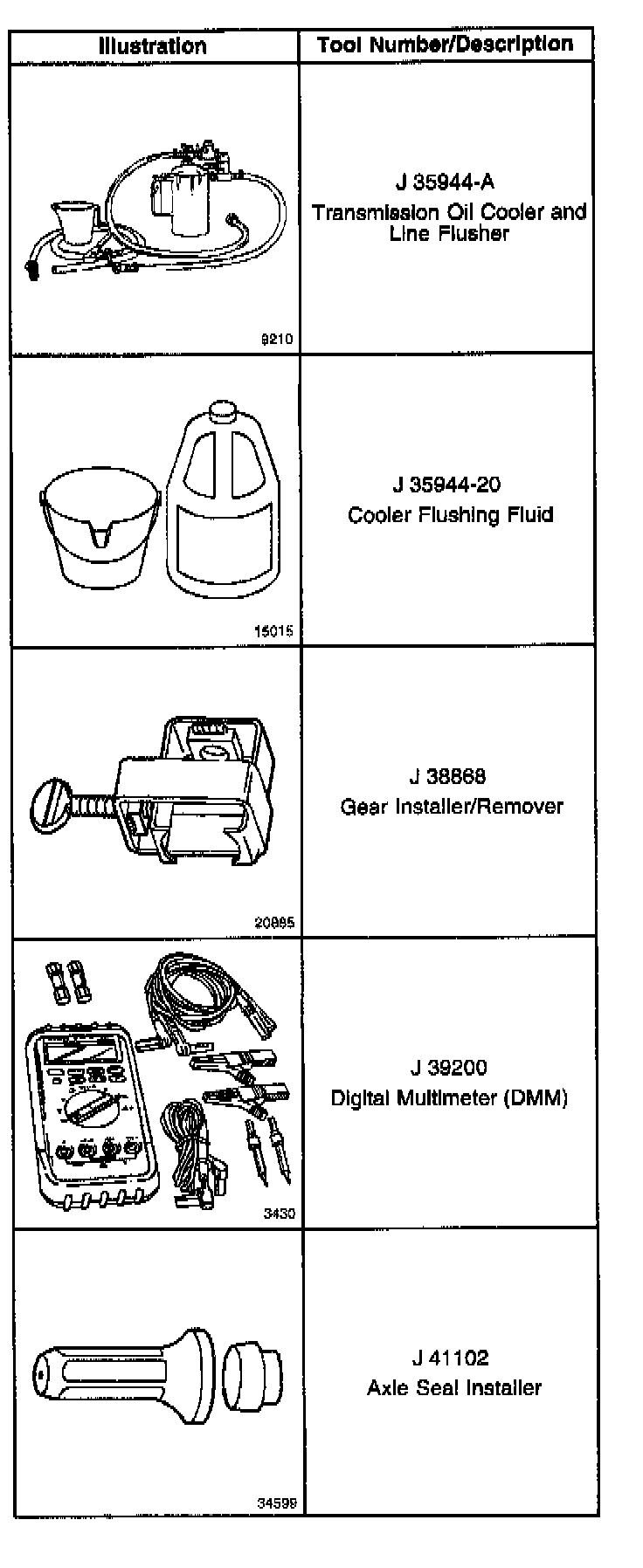 | Illustration | Tool Number/Description |
|---|---|
| 9210 | J 35944-A Transmission Oil Cooler and Line Flusher |
| 15015 | J 35944-20 Cooler Flushing Fluid |
| 20885 | J 38868 Gear Installer/Remover |
| 3430 | J 39200 Digital Multimeter (DMM) |
| 34599 | J 41102 Axle Seal Installer |