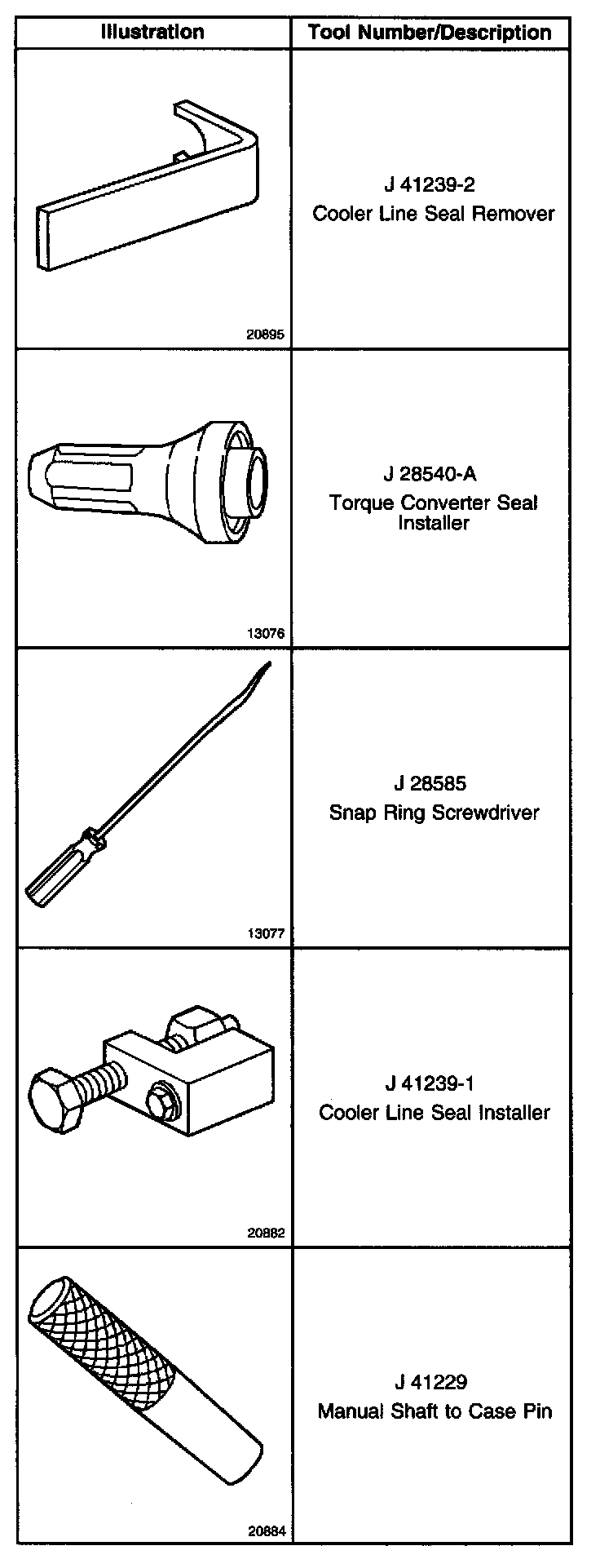 | Illustration | Tool Number/Description |
|---|---|
| 20895 | J 41239-2 Cooler Line Seal Remover |
| 13076 | J 28540-A Torque Converter Seal Installer |
| 13077 | J 28585 Snap Ring Screwdriver |
| 20882 | J 41239-1 Cooler Line Seal Installer |
| 20884 | J 41229 Manual Shaft to Case Pin |