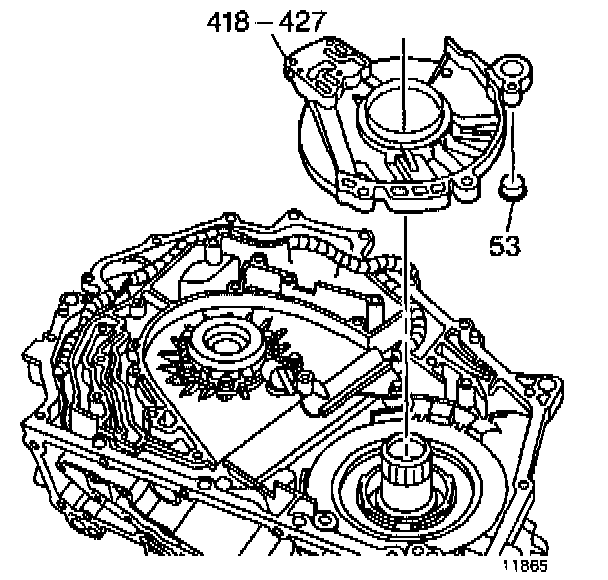 418 – 427

53

11865