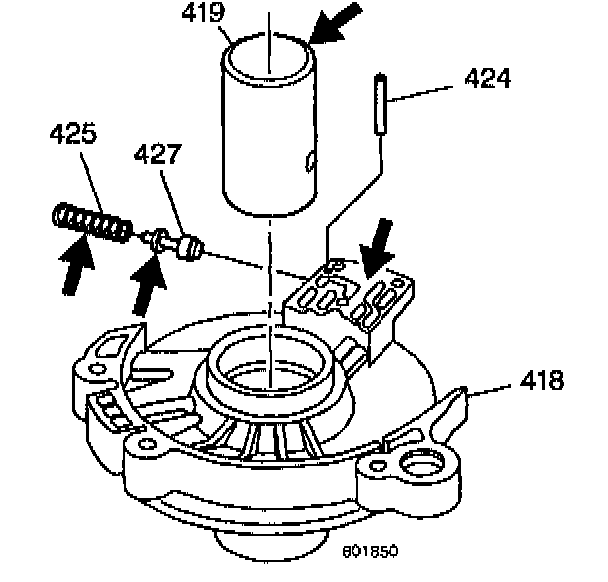 419
424
425
427
418
801850