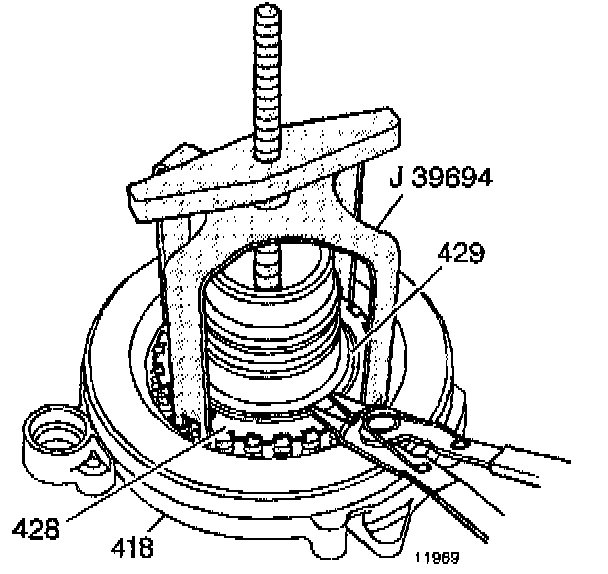 J 39694

429

428

418

11969