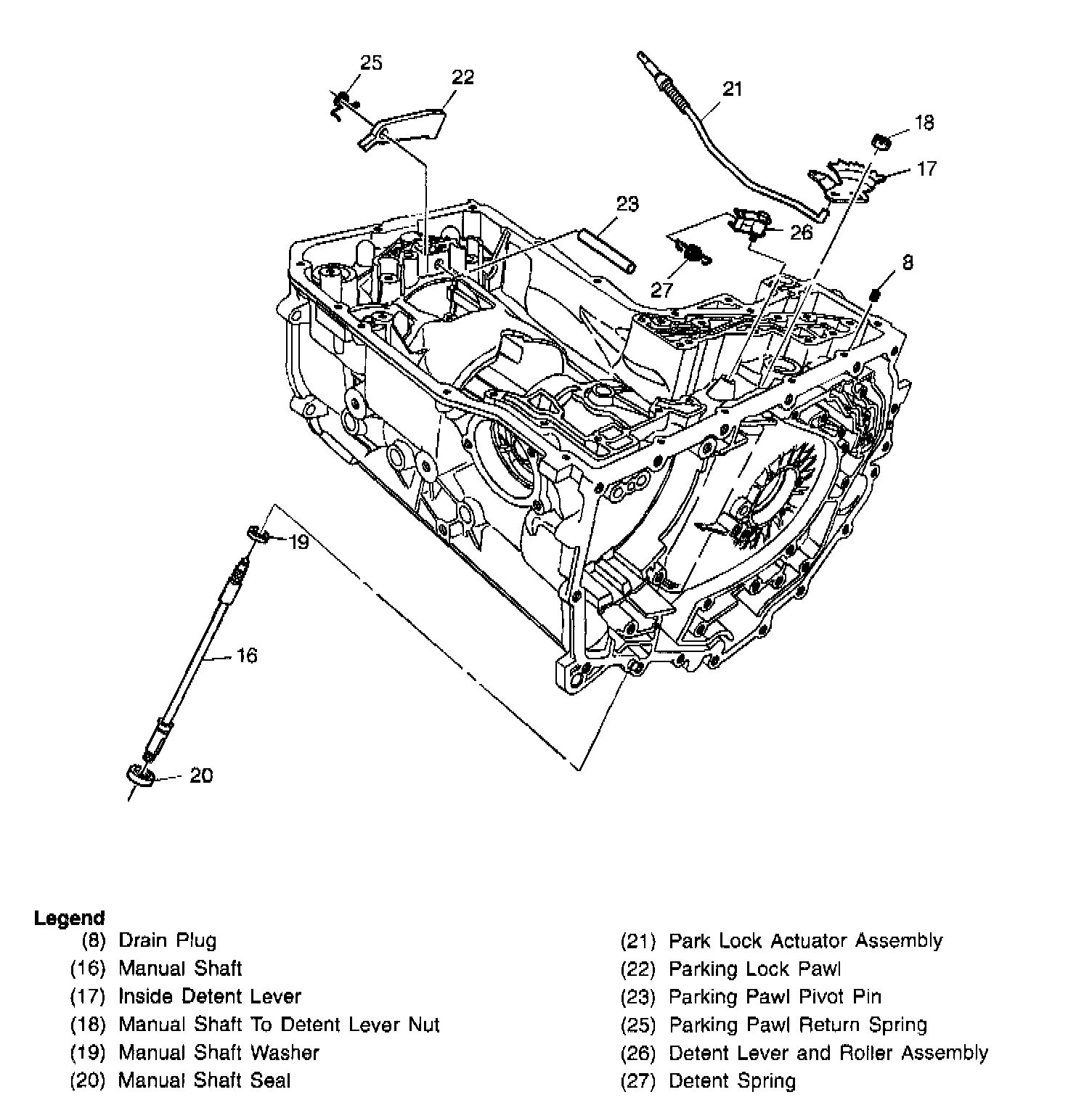 25
22
21
18
17
23
26
27
8
19
16
20

Legend
(8) Drain Plug
(16) Manual Shaft
(17) Inside Detent Lever
(18) Manual Shaft To Detent Lever Nut
(19) Manual Shaft Washer
(20) Manual Shaft Seal

(21) Park Lock Actuator Assembly
(22) Parking Lock Pawl
(23) Parking Pawl Pivot Pin
(25) Parking Pawl Return Spring
(26) Detent Lever and Roller Assembly
(27) Detent Spring