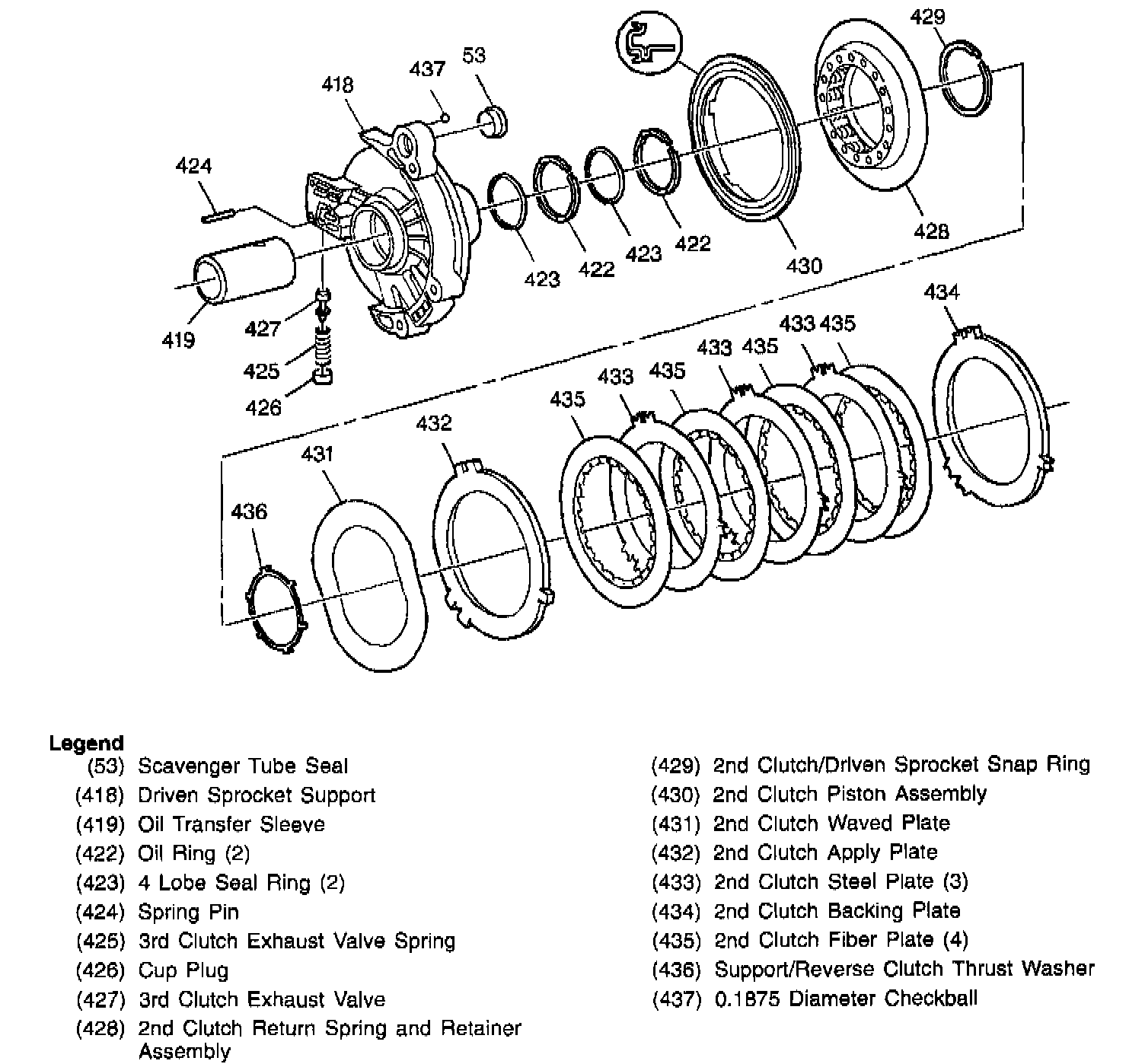 429
437
53
418
424
423
422
423
422
430
428
419
427
425
426
434
433
435
433
435
433
435
435
432
431
436

Legend
(53) Scavenger Tube Seal
(418) Driven Sprocket Support
(419) Oil Transfer Sleeve
(422) Oil Ring (2)
(423) 4 Lobe Seal Ring (2)
(424) Spring Pin
(425) 3rd Clutch Exhaust Valve Spring
(426) Cup Plug
(427) 3rd Clutch Exhaust Valve
(428) 2nd Clutch Return Spring and Retainer Assembly

(429) 2nd Clutch/Driven Sprocket Snap Ring
(430) 2nd Clutch Piston Assembly
(431) 2nd Clutch Waved Plate
(432) 2nd Clutch Apply Plate
(433) 2nd Clutch Steel Plate (3)
(434) 2nd Clutch Backing Plate
(435) 2nd Clutch Fiber Plate (4)
(436) Support/Reverse Clutch Thrust Washer
(437) 0.1875 Diameter Checkball