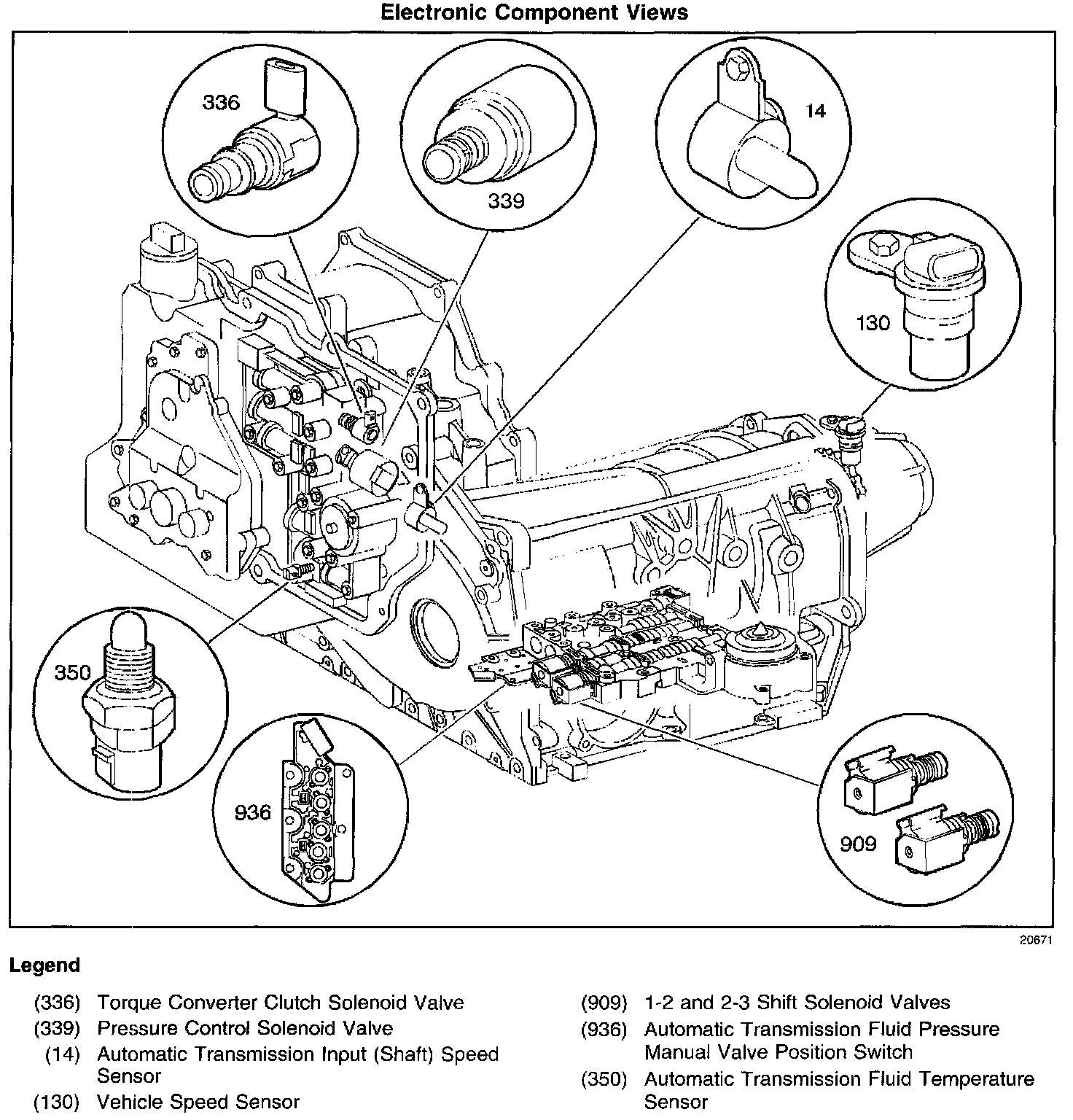 Electronic Component Views

336

339

14

130

350

936

909

20671

Legend

(336) Torque Converter Clutch Solenoid Valve

(339) Pressure Control Solenoid Valve

(14) Automatic Transmission Input (Shaft) Speed Sensor

(130) Vehicle Speed Sensor

(909) 1-2 and 2-3 Shift Solenoid Valves

(936) Automatic Transmission Fluid Pressure Manual Valve Position Switch

(350) Automatic Transmission Fluid Temperature Sensor