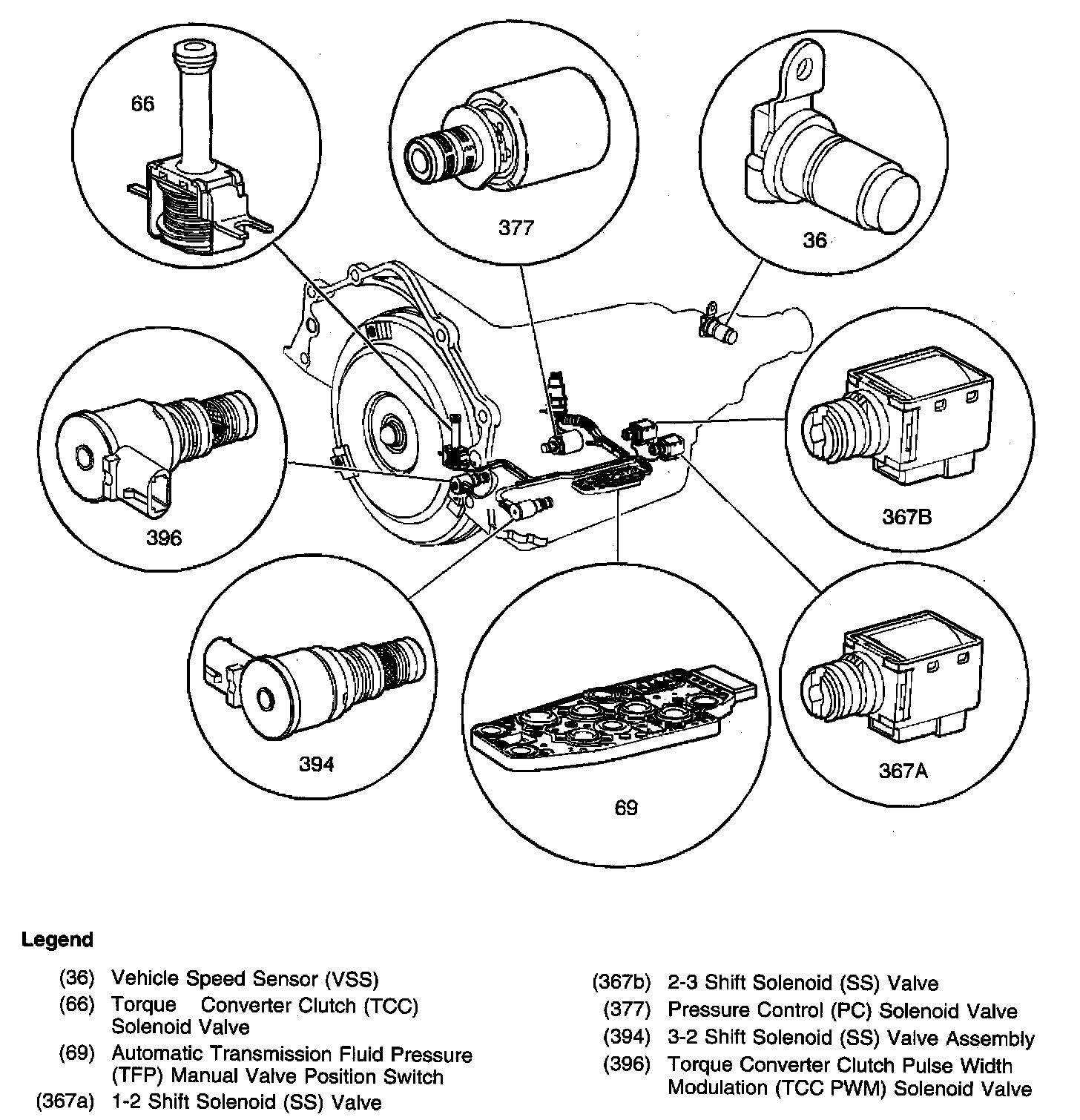 66

377

36

396

367B

394

69

367A

Legend

(36) Vehicle Speed Sensor (VSS)

(66) Torque Converter Clutch (TCC) Solenoid Valve

(69) Automatic Transmission Fluid Pressure (TFP) Manual Valve Position Switch

(367a) 1-2 Shift Solenoid (SS) Valve

(367b) 2-3 Shift Solenoid (SS) Valve

(377) Pressure Control (PC) Solenoid Valve

(394) 3-2 Shift Solenoid (SS) Valve Assembly

(396) Torque Converter Clutch Pulse Width Modulation (TCC PWM) Solenoid Valve