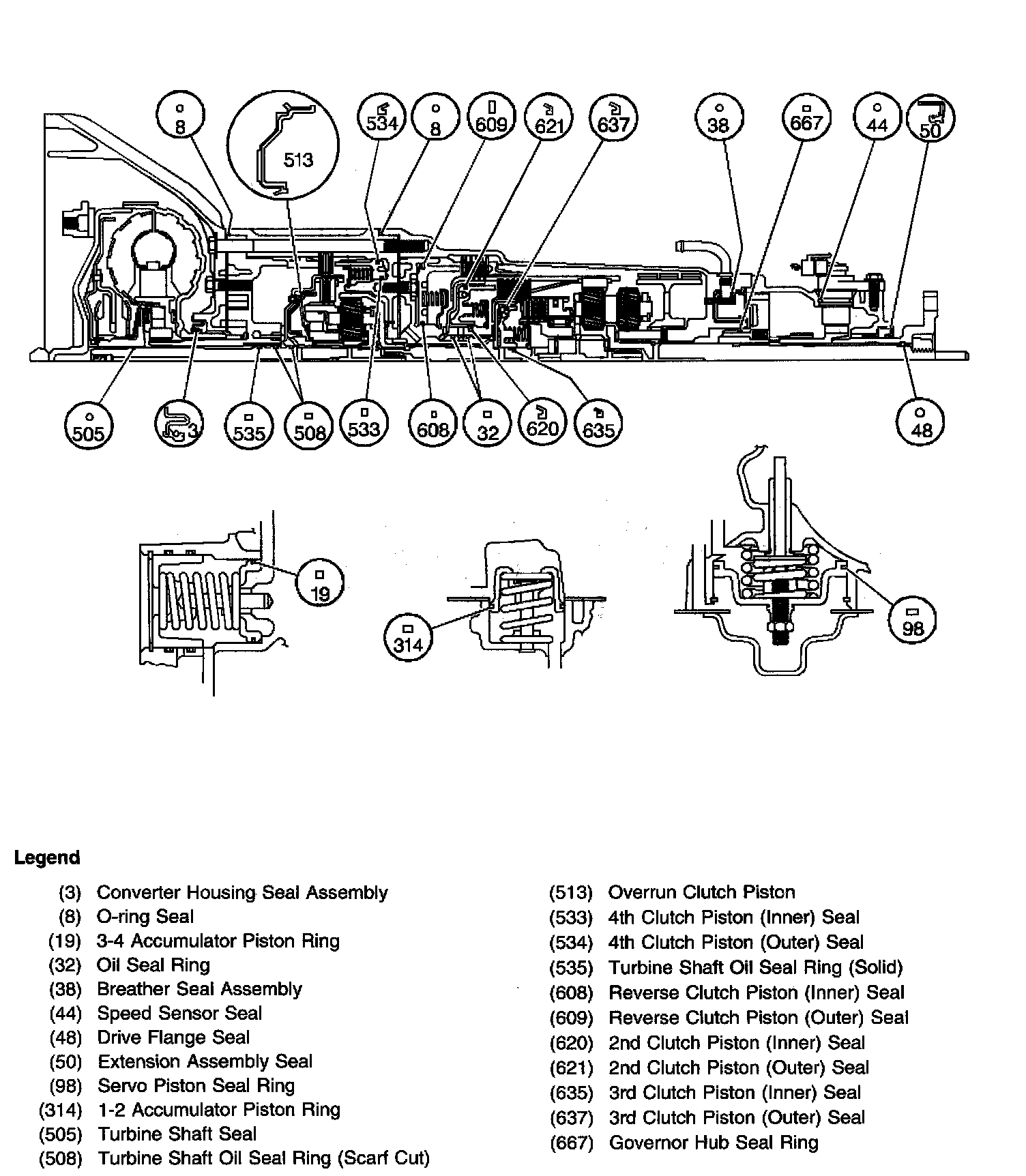 8
513
534
8
609
621
637
38
667
44
50
505
3
535
508
533
608
32
620
635
48
19
314
98

Legend

(3) Converter Housing Seal Assembly
(8) O-ring Seal
(19) 3-4 Accumulator Piston Ring
(32) Oil Seal Ring
(38) Breather Seal Assembly
(44) Speed Sensor Seal
(48) Drive Flange Seal
(50) Extension Assembly Seal
(98) Servo Piston Seal Ring
(314) 1-2 Accumulator Piston Ring
(505) Turbine Shaft Seal
(508) Turbine Shaft Oil Seal Ring (Scarf Cut)

(513) Overrun Clutch Piston
(533) 4th Clutch Piston (Inner) Seal
(534) 4th Clutch Piston (Outer) Seal
(535) Turbine Shaft Oil Seal Ring (Solid)
(608) Reverse Clutch Piston (Inner) Seal
(609) Reverse Clutch Piston (Outer) Seal
(620) 2nd Clutch Piston (Inner) Seal
(621) 2nd Clutch Piston (Outer) Seal
(635) 3rd Clutch Piston (Inner) Seal
(637) 3rd Clutch Piston (Outer) Seal
(667) Governor Hub Seal Ring