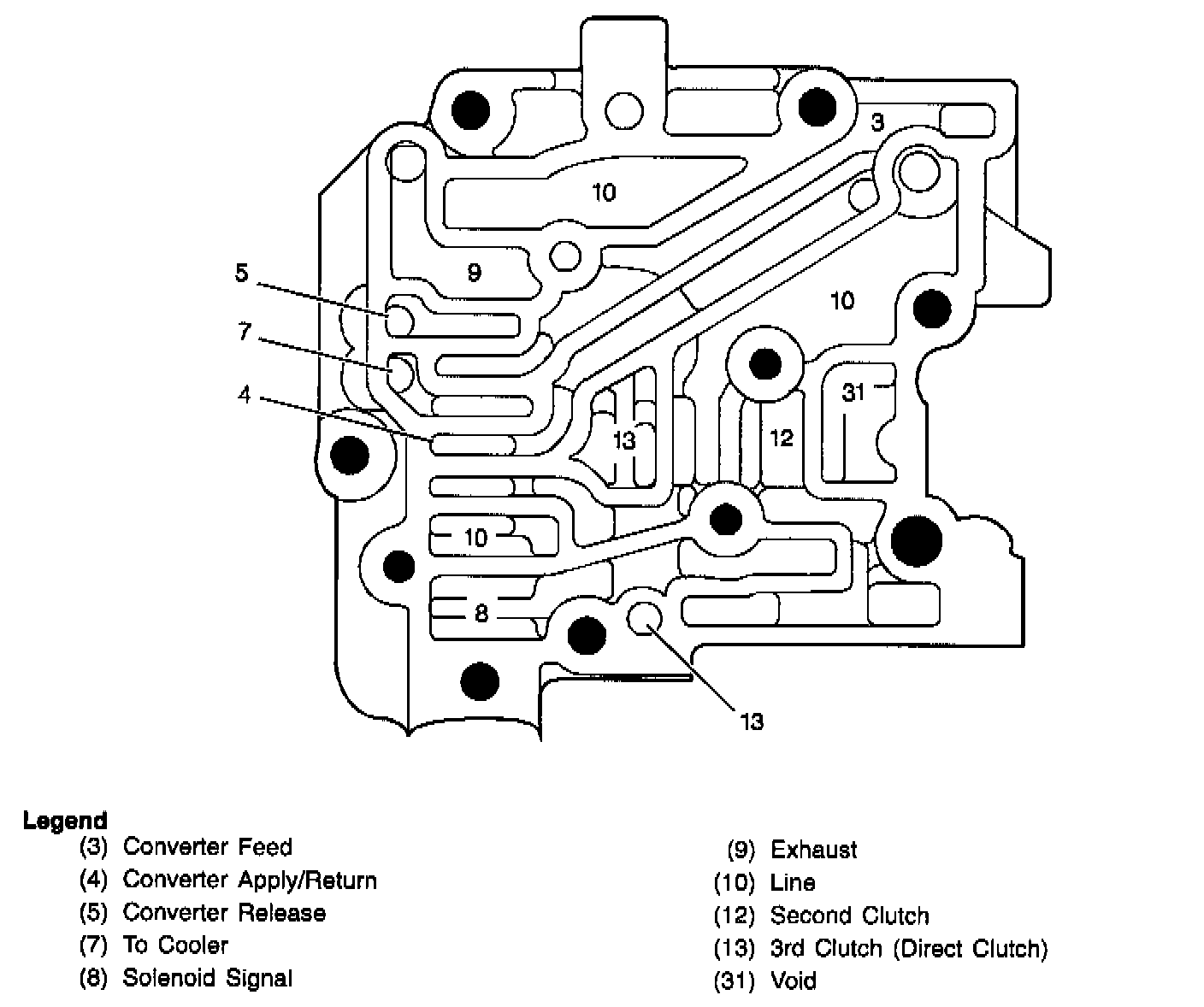 3
10
9
5
7
4
10
31
13
12
10
8
13

Legend
(3) Converter Feed
(4) Converter Apply/Return
(5) Converter Release
(7) To Cooler
(8) Solenoid Signal

(9) Exhaust
(10) Line
(12) Second Clutch
(13) 3rd Clutch (Direct Clutch)
(31) Void