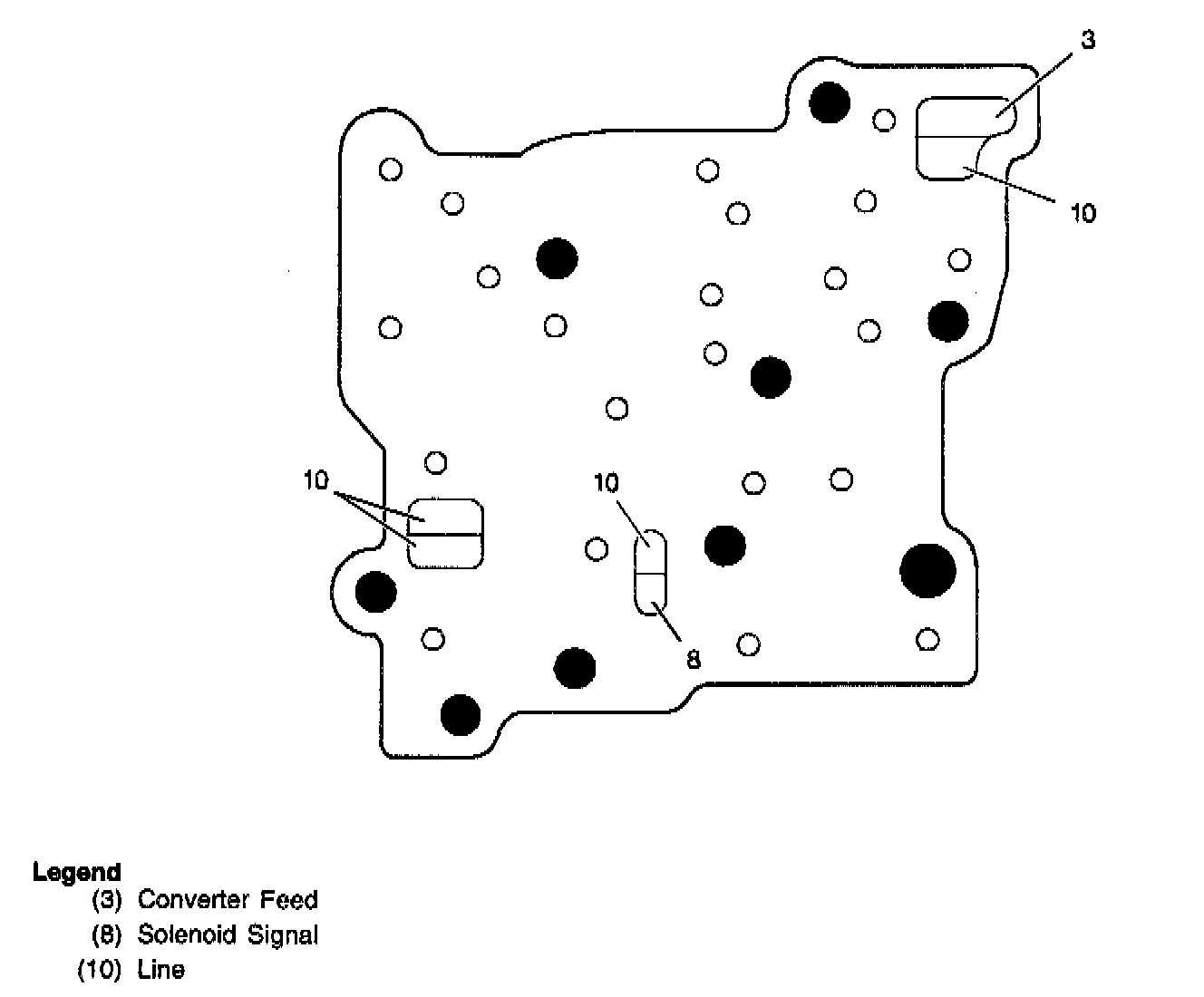 3

10

10

10

8

Legend
(3) Converter Feed
(8) Solenoid Signal
(10) Line