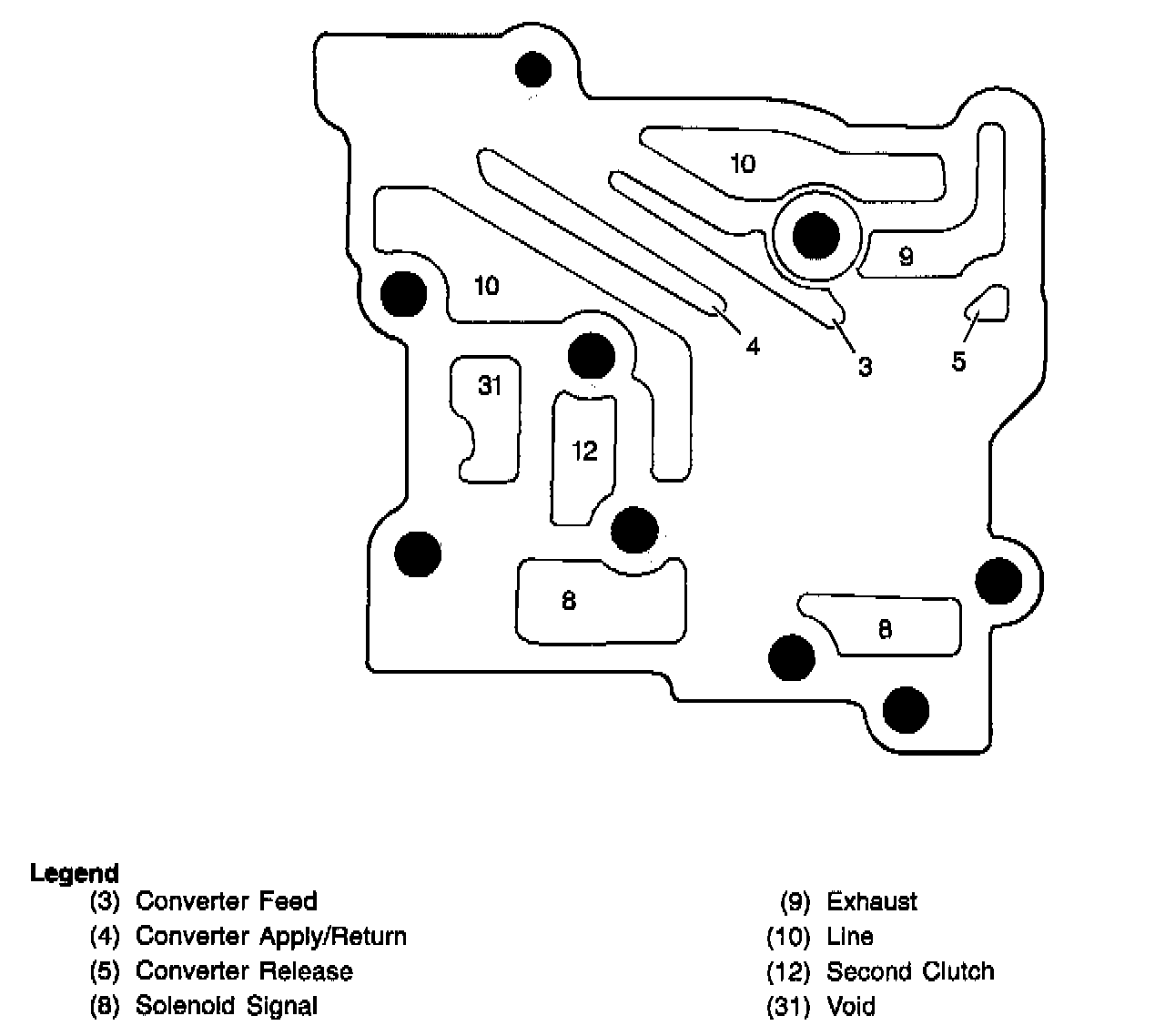 10
9
10
4
3
5
31
12
8
8

Legend
(3) Converter Feed
(4) Converter Apply/Return
(5) Converter Release
(8) Solenoid Signal

(9) Exhaust
(10) Line
(12) Second Clutch
(31) Void