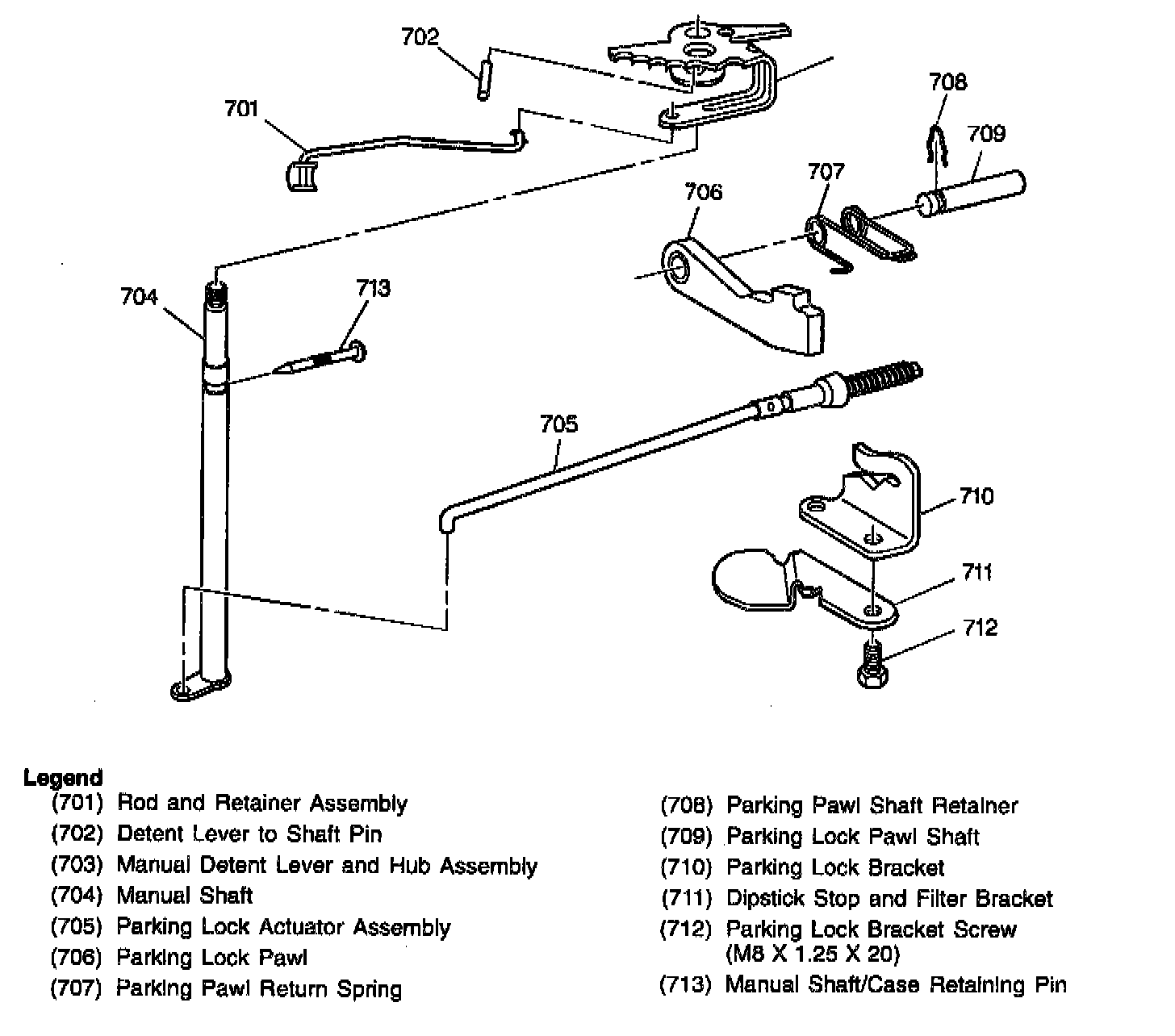 702

701

708

709

707

706

704

713

705

710

711

712

Legend
(701) Rod and Retainer Assembly
(702) Detent Lever to Shaft Pin
(703) Manual Detent Lever and Hub Assembly
(704) Manual Shaft
(705) Parking Lock Actuator Assembly
(706) Parking Lock Pawl
(707) Parking Pawl Return Spring

(708) Parking Pawl Shaft Retainer
(709) Parking Lock Pawl Shaft
(710) Parking Lock Bracket
(711) Dipstick Stop and Filter Bracket
(712) Parking Lock Bracket Screw (M8 X 1.25 X 20)
(713) Manual Shaft/Case Retaining Pin