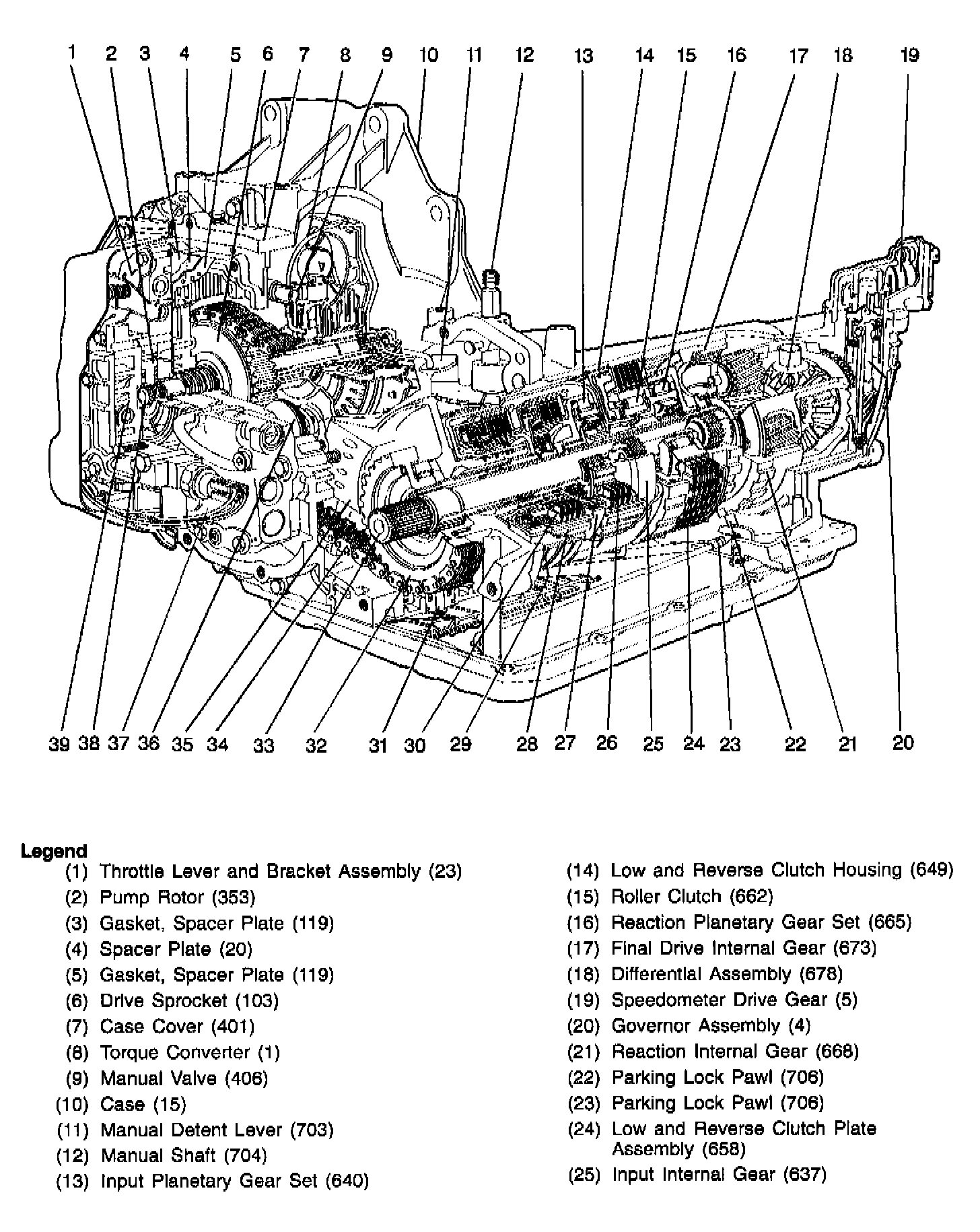 1 2 3 4 5 6 7 8 9 10 11 12 13 14 15 16 17 18 19

39 38 37 36 35 34 33 32 31 30 29 28 27 26 25 24 23 22 21 20

Legend

(1) Throttle Lever and Bracket Assembly (23)
(2) Pump Rotor (353)
(3) Gasket, Spacer Plate (119)
(4) Spacer Plate (20)
(5) Gasket, Spacer Plate (119)
(6) Drive Sprocket (103)
(7) Case Cover (401)
(8) Torque Converter (1)
(9) Manual Valve (406)
(10) Case (15)
(11) Manual Detent Lever (703)
(12) Manual Shaft (704)
(13) Input Planetary Gear Set (640)

(14) Low and Reverse Clutch Housing (649)
(15) Roller Clutch (662)
(16) Reaction Planetary Gear Set (665)
(17) Final Drive Internal Gear (673)
(18) Differential Assembly (678)
(19) Speedometer Drive Gear (5)
(20) Governor Assembly (4)
(21) Reaction Internal Gear (668)
(22) Parking Lock Pawl (706)
(23) Parking Lock Pawl (706)
(24) Low and Reverse Clutch Plate Assembly (658)
(25) Input Internal Gear (637)