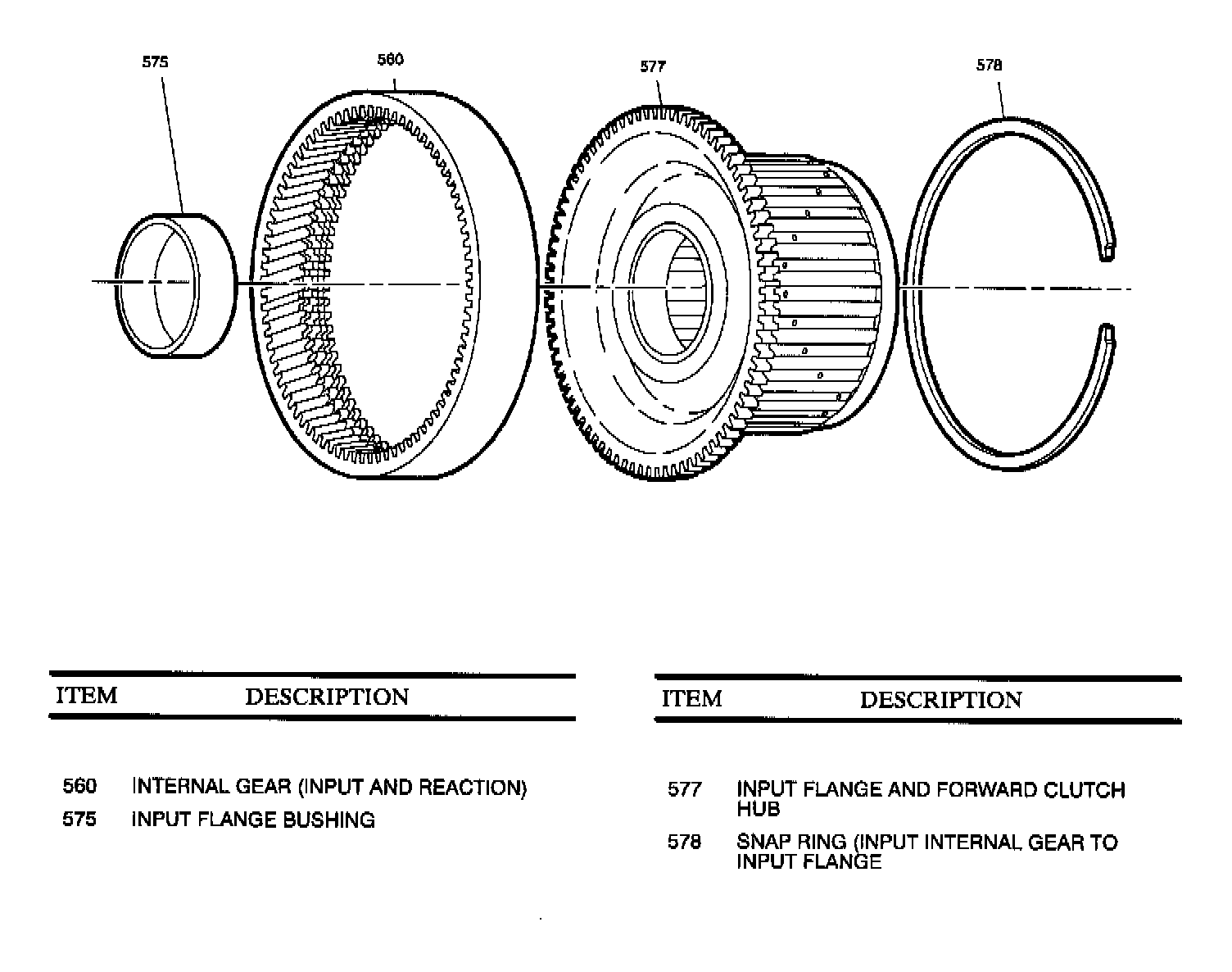 575

560

577

578

| ITEM | DESCRIPTION |
|---|---|
| 560 | INTERNAL GEAR (INPUT AND REACTION) |
| 575 | INPUT FLANGE BUSHING |

| ITEM | DESCRIPTION |
|---|---|
| 577 | INPUT FLANGE AND FORWARD CLUTCH HUB |
| 578 | SNAP RING (INPUT INTERNAL GEAR TO INPUT FLANGE |