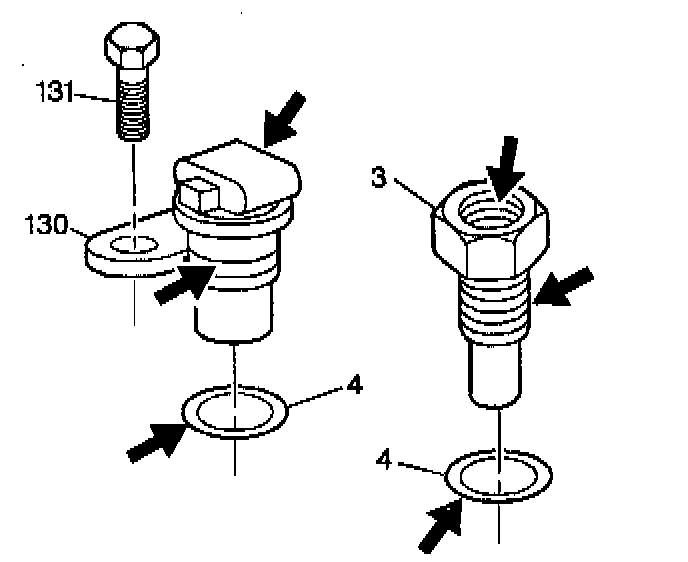 131
130
3
4
4