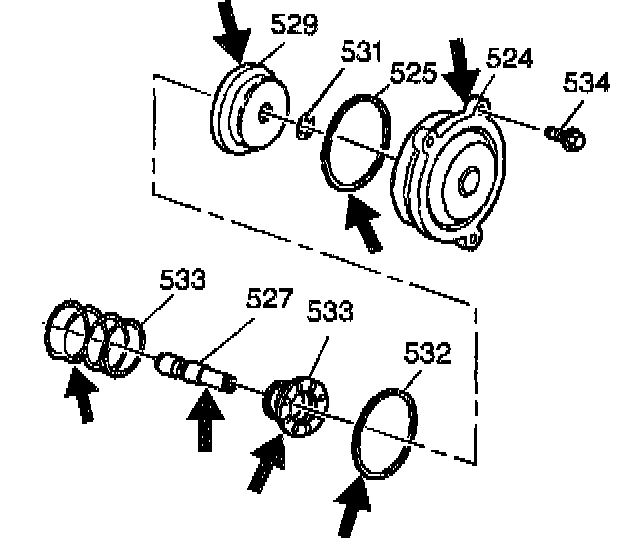 529
531
525
524
534
533
527
533
532