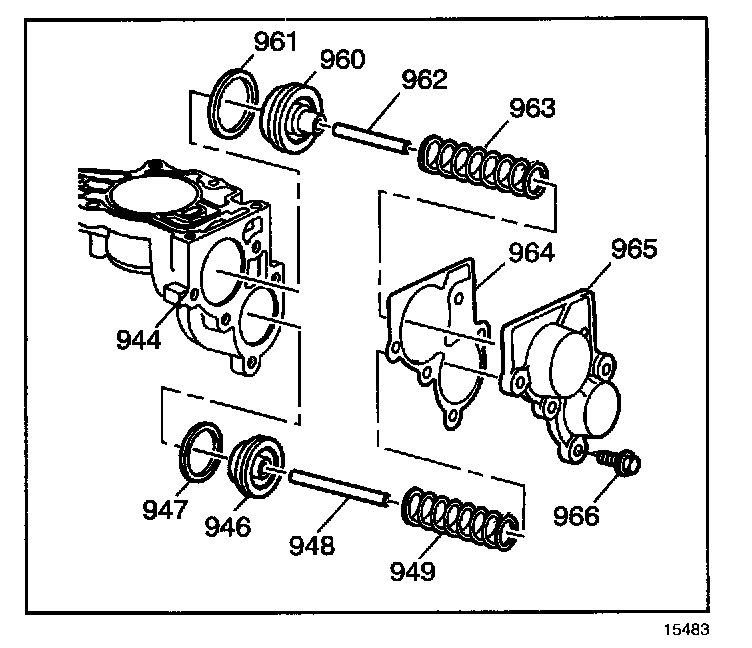 961
960
962
963
964
965
944
947
946
948
949
966
15483