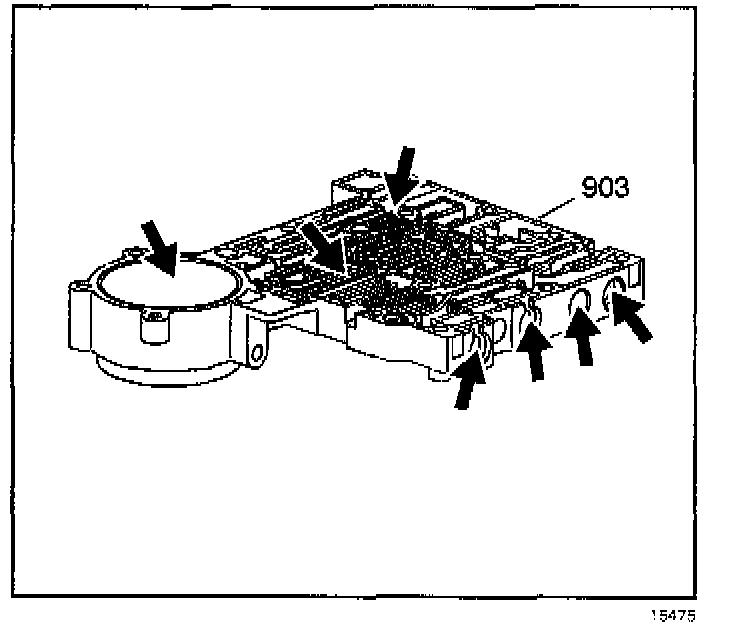 903

15475