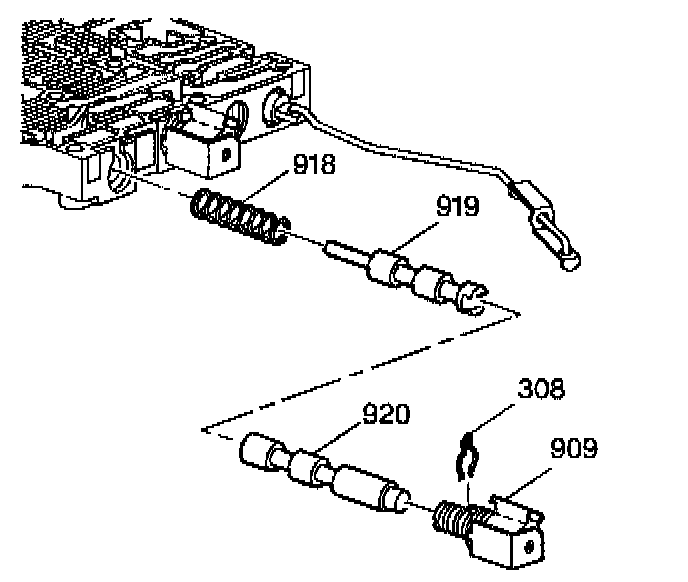 918
919
920
308
909