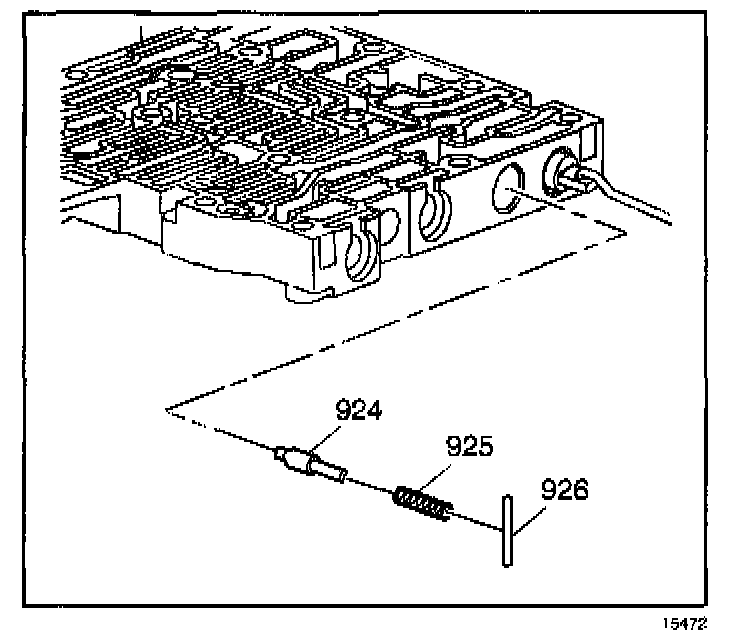 924
925
926
15472