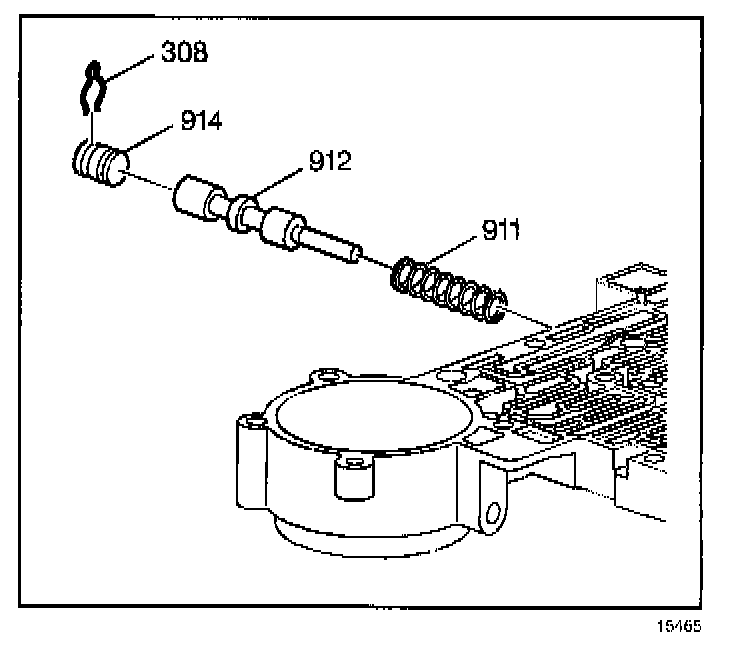 308
914
912
911
15465