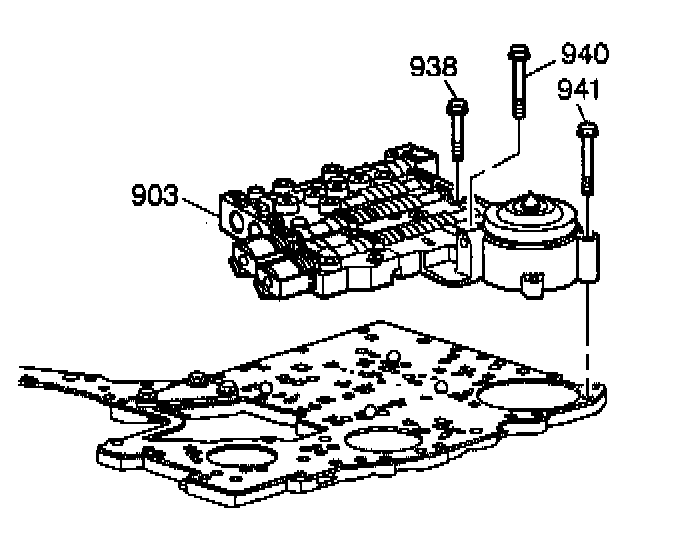 938

940

941

903