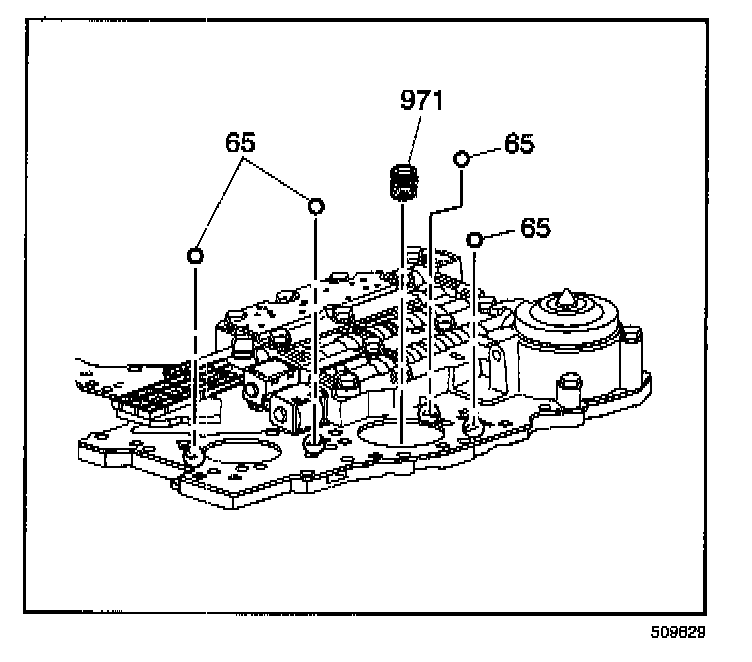 971

65

65

65

509829