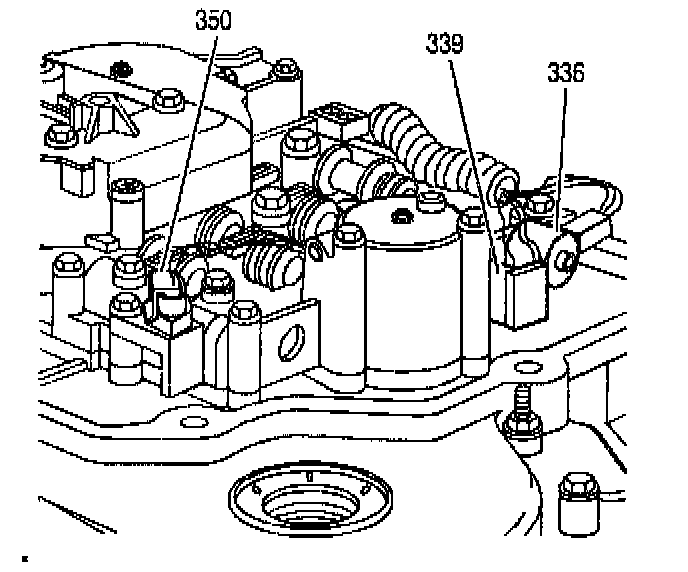 350
339
336