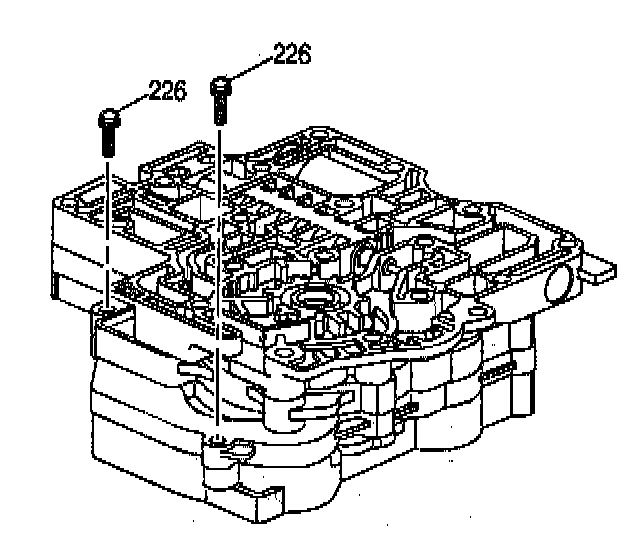 226
226