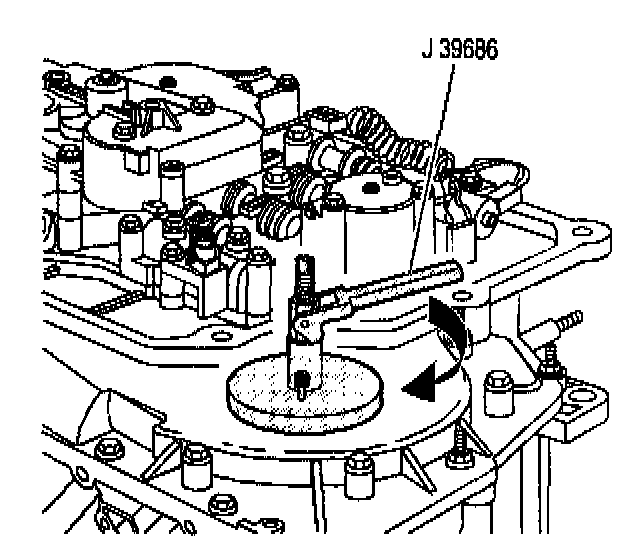 J 39686