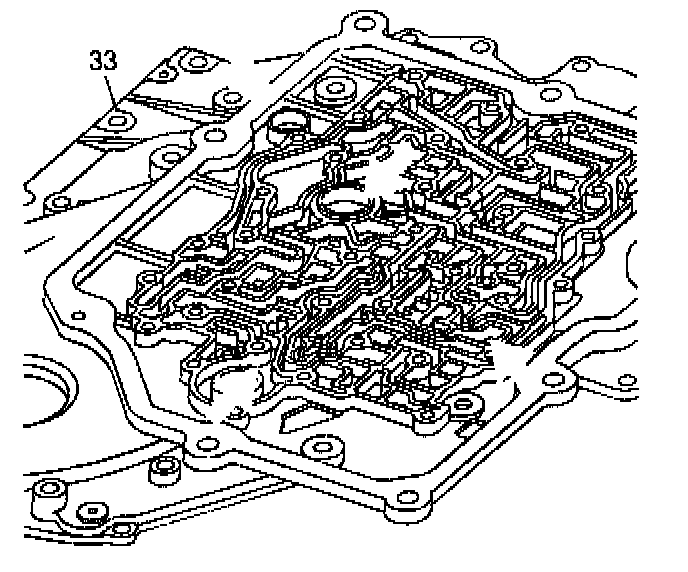 33