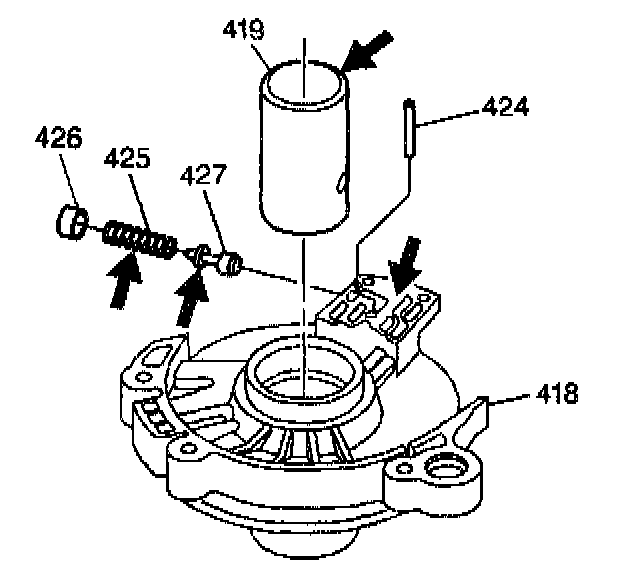 419
424
426
425
427
418