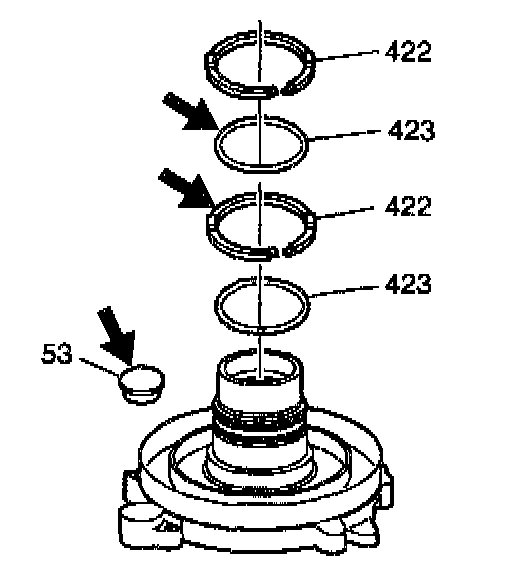 422
423
422
423
53