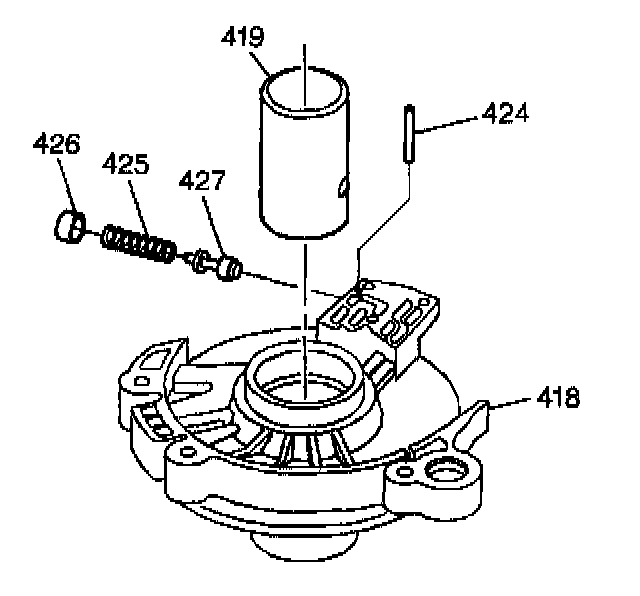 419
424
426
425
427
418