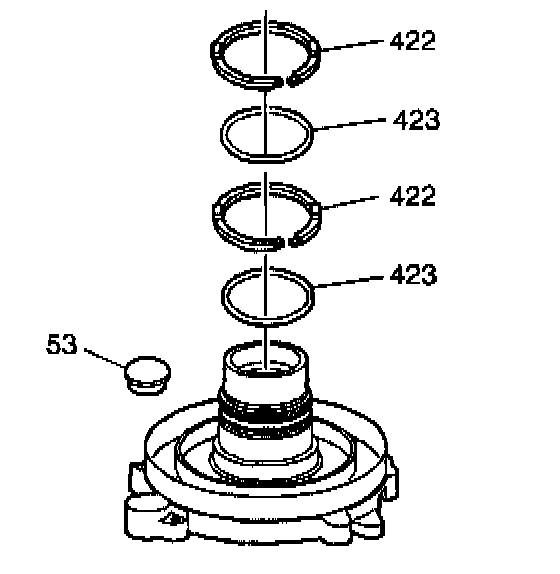 422
423
422
423
53