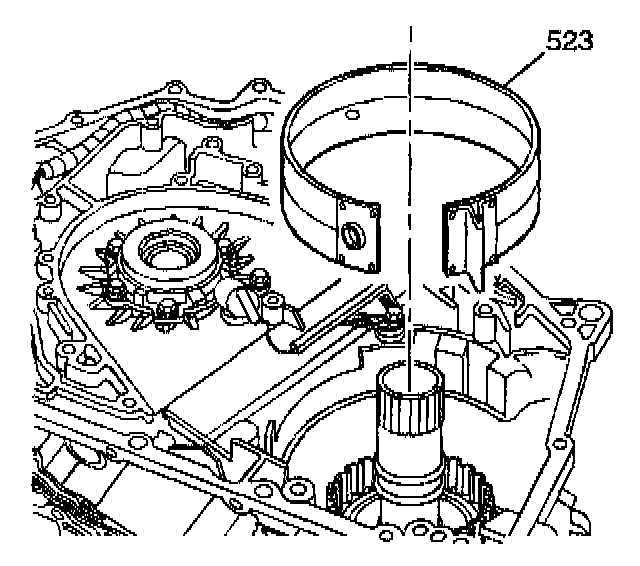 523