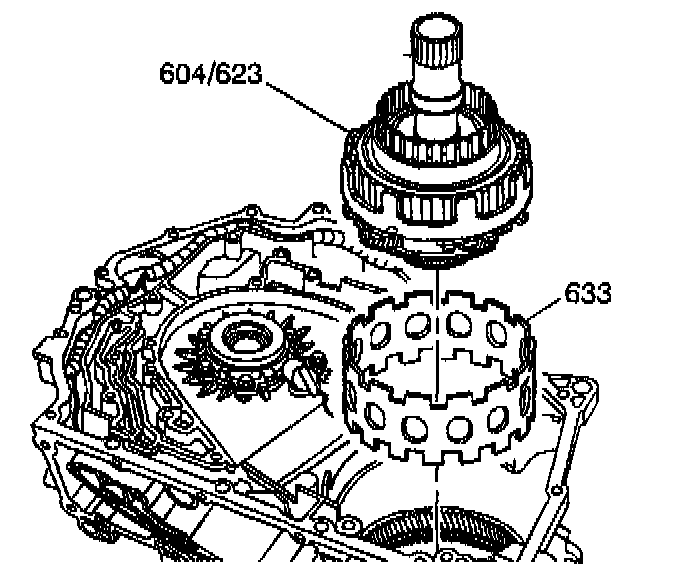 604/623

633