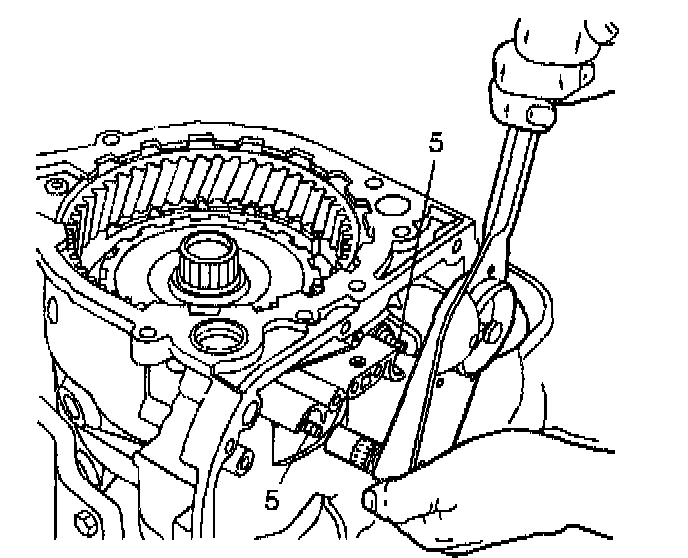 5

5