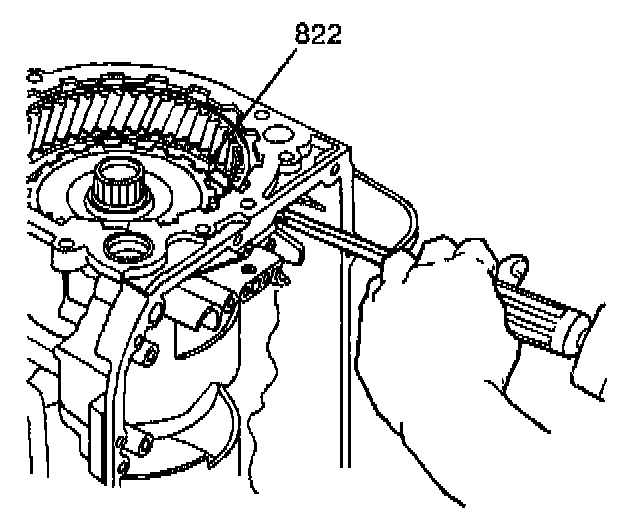 822